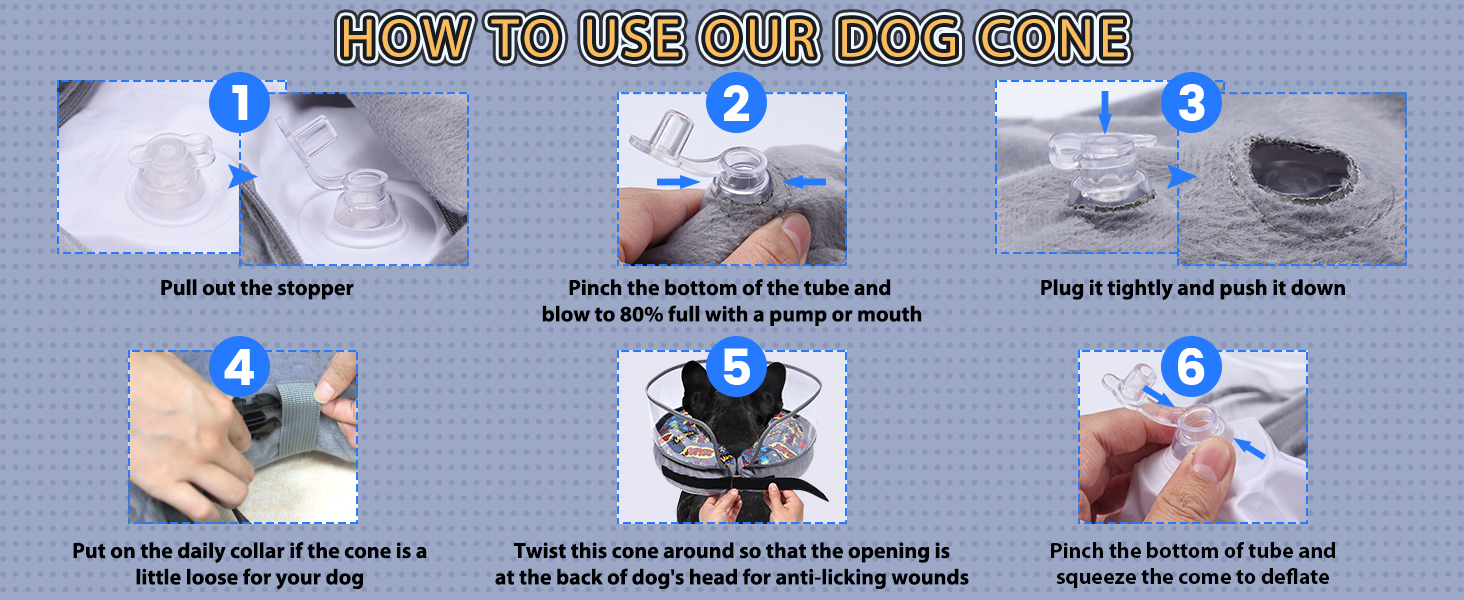 HOW TO USE OUR DOG CONE

1

Pull out the stopper

2

Pinch the bottom of the tube and blow to 80% full with a pump or mouth

3

Plug it tightly and push it down

4

Put on the daily collar if the cone is a little loose for your dog

5

Twist this cone around so that the opening is at the back of dog's head for anti-licking wounds

6

Pinch the bottom of tube and squeeze the come to deflate