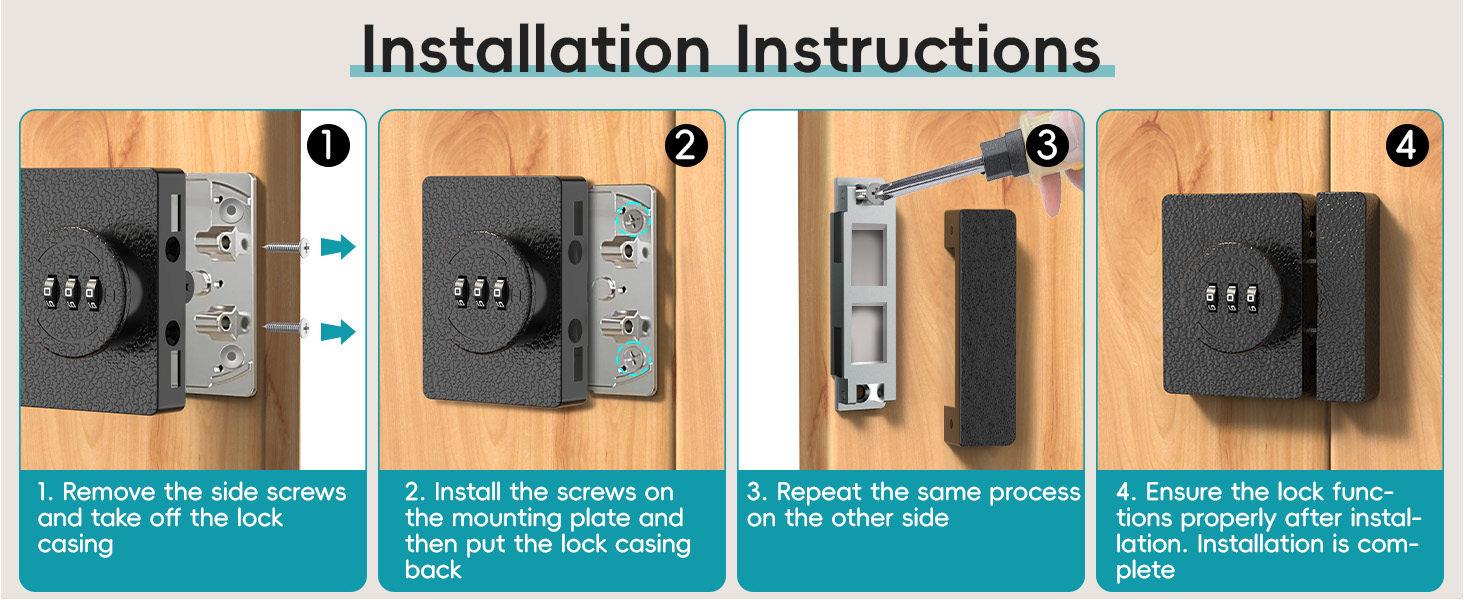 Installation Instructions

1

1. Remove the side screws and take off the lock casing

2

2. Install the screws on the mounting plate and then put the lock casing back

3

3. Repeat the same process on the other side

4

4. Ensure the lock functions properly after installation. Installation is complete