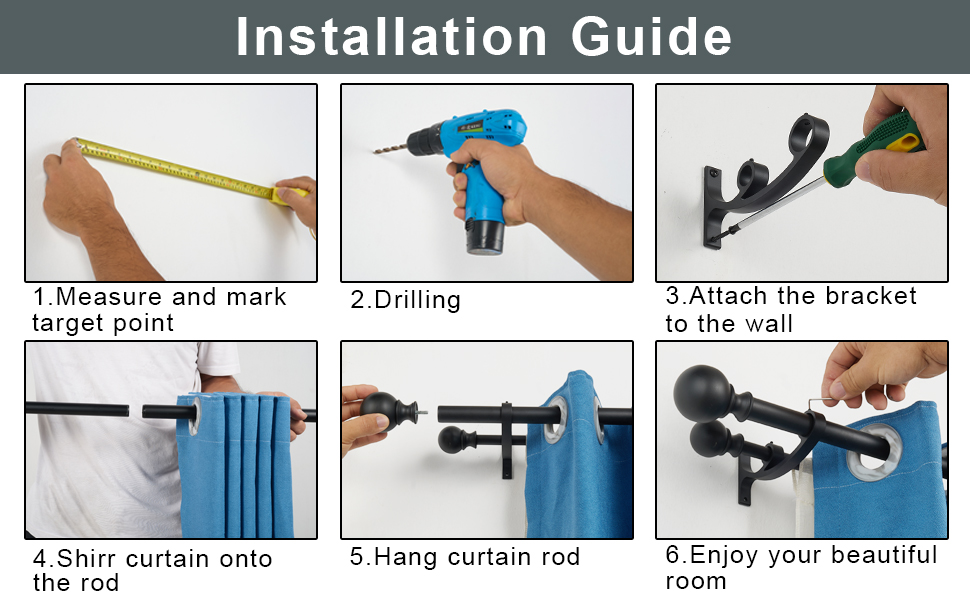 Installation Guide

1.Measure and mark target point

2.Drilling

3.Attach the bracket to the wall

4.Shirr curtain onto the rod

5.Hang curtain rod

6.Enjoy your beautiful room