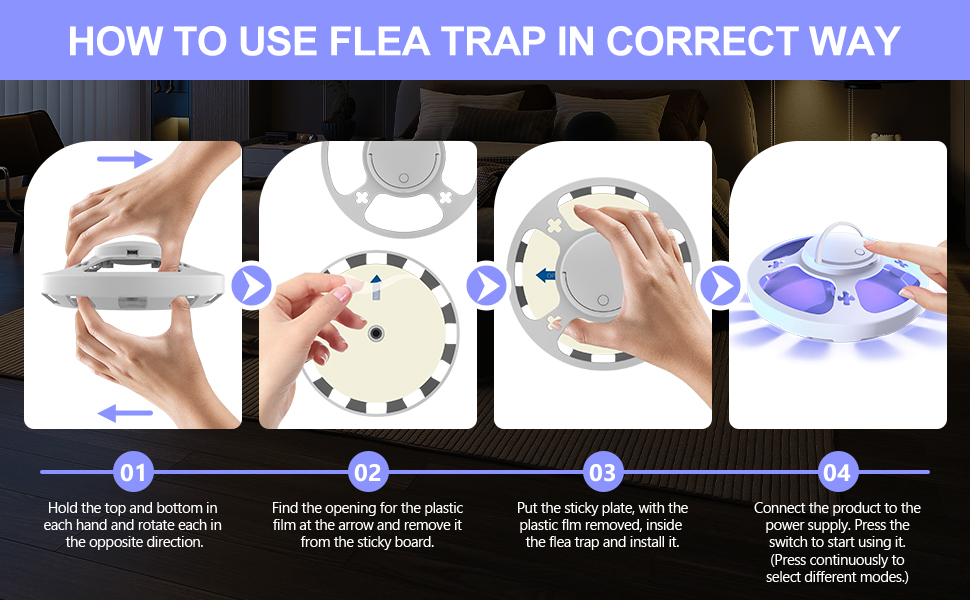 HOW TO USE FLEA TRAP IN CORRECT WAY

01

Hold the top and bottom in each hand and rotate each in the opposite direction.

02

Find the opening for the plastic film at the arrow and remove it from the sticky board.

03

Put the sticky plate, with the plastic flm removed, inside the flea trap and install it.

04

Connect the product to the power supply. Press the switch to start using it. (Press continuously to select different modes.)