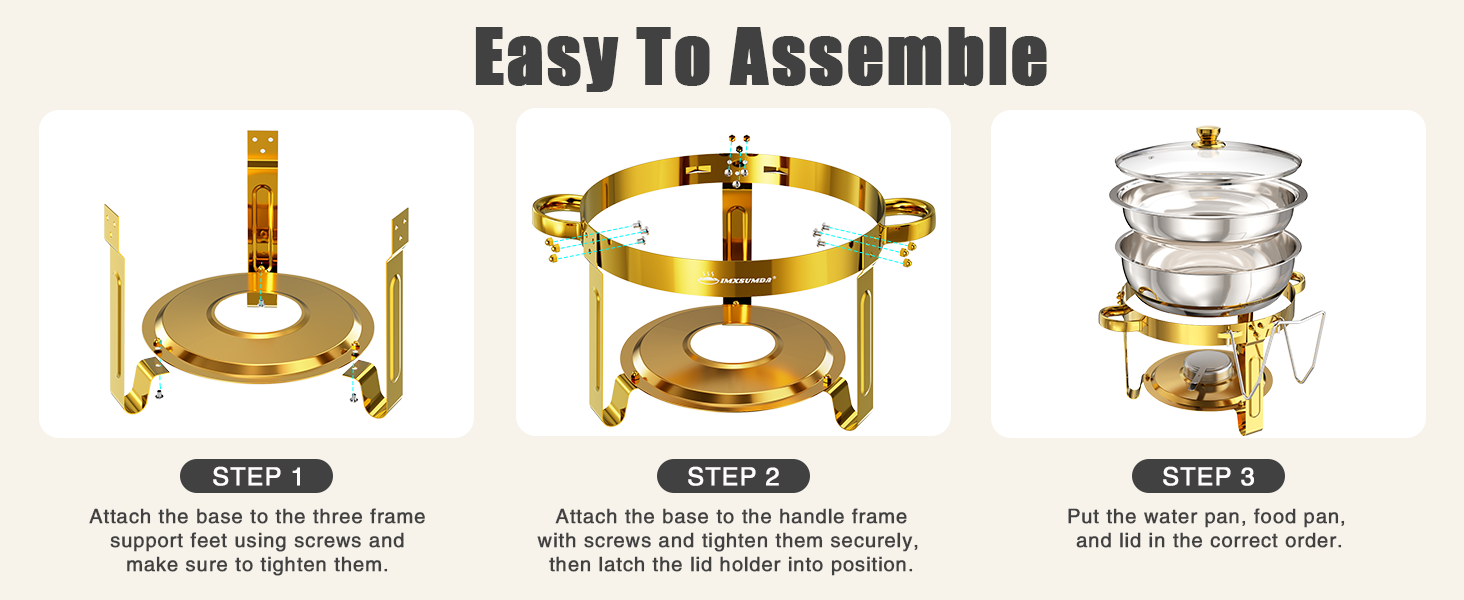 Easy To Assemble

IMXSUMDA

STEP 1

Attach the base to the three frame support feet using screws and make sure to tighten them.

STEP 2

Attach the base to the handle frame with screws and tighten them securely, then latch the lid holder into position.

STEP 3

Put the water pan, food pan, and lid in the correct order.