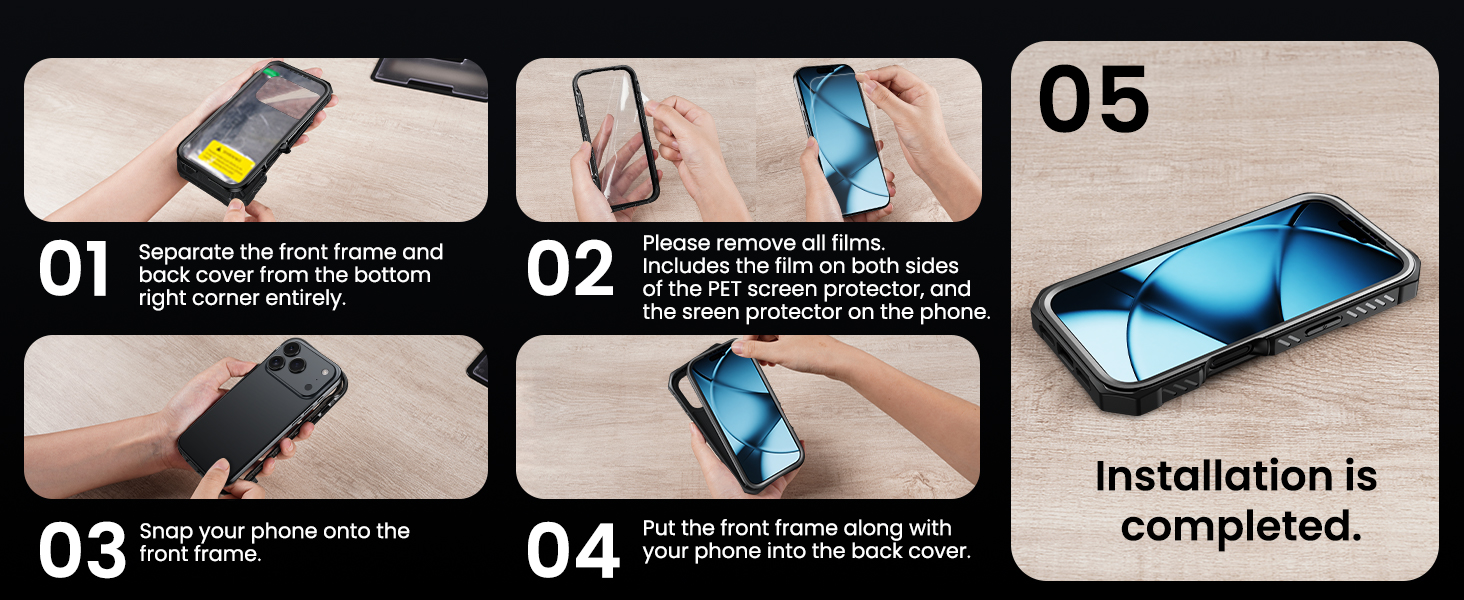 01 Separate the front frame and back cover from the bottom right corner entirely.

02 Please remove all films. Includes the film on both sides of the PET screen protector, and the sreen protector on the phone.

03 Snap your phone onto the front frame.

04 Put the front frame along with your phone into the back cover.

05

Installation is completed.