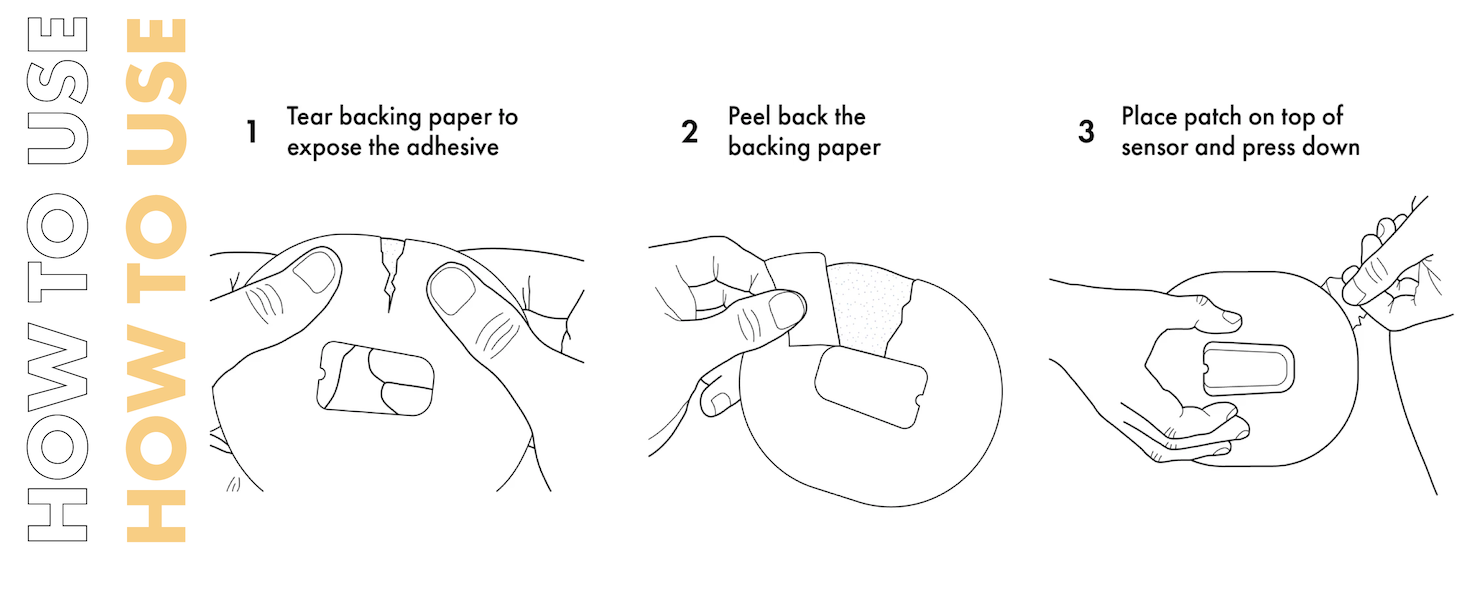 HOW TO USE
HOW TO USE

1 Tear backing paper to expose the adhesive

2 Peel back the backing paper

3 Place patch on top of sensor and press down