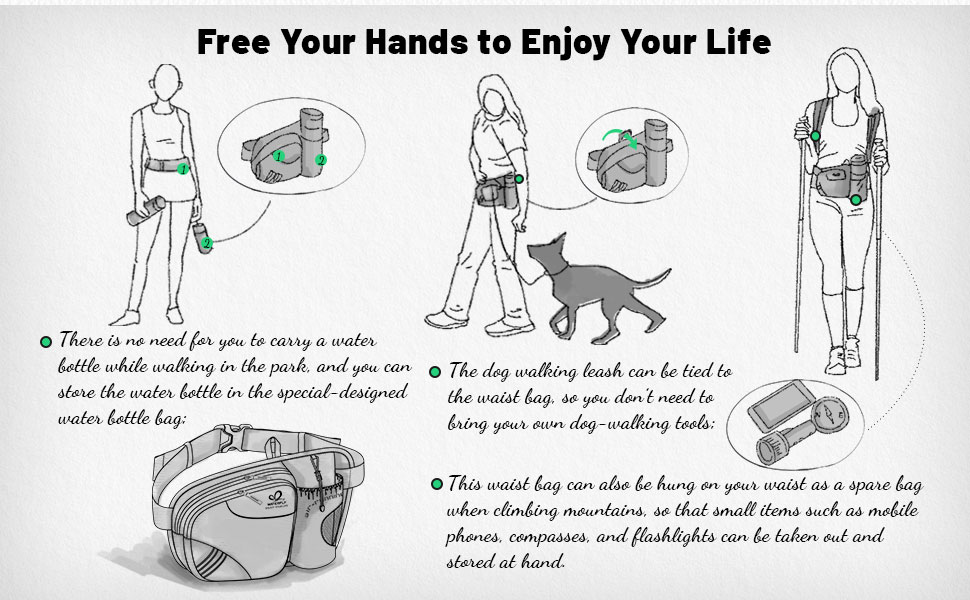 Free Your Hands to Enjoy Your Life

1
2
1
2

There is no need for you to carry a water bottle while walking in the park, and you can store the water bottle in the special-designed water bottle bag;

The dog walking leash can be tied to the waist bag, so you don't need to bring your own dog-walking tools;

This waist bag can also be hung on your waist as a spare bag when climbing mountains, so that small items such as mobile phones, compasses, and flashlights can be taken out and stored at hand.