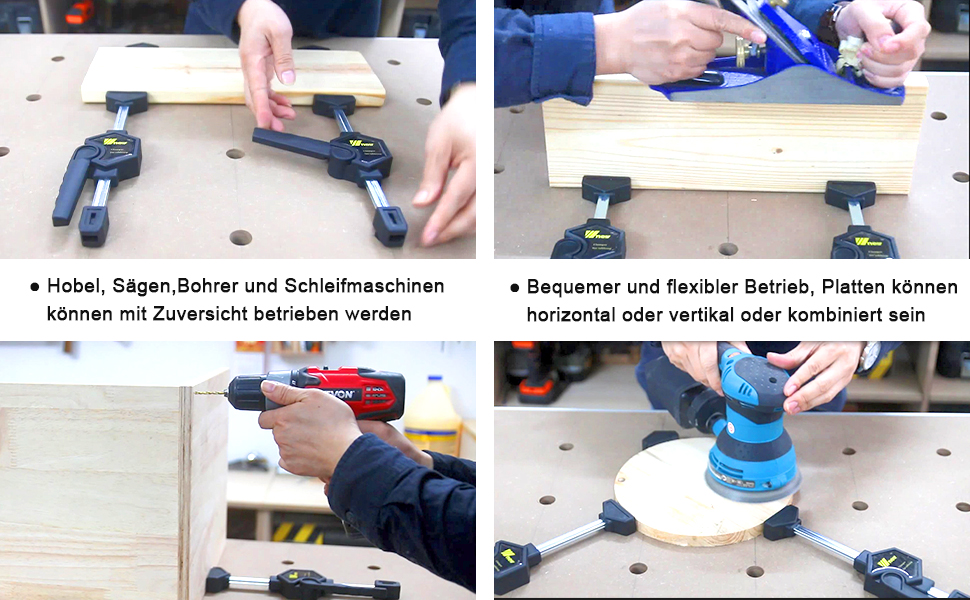 ● Hobel, Sägen,Bohrer und Schleifmaschinen können mit Zuversicht betrieben werden

● Bequemer und flexibler Betrieb, Platten können horizontal oder vertikal oder kombiniert sein