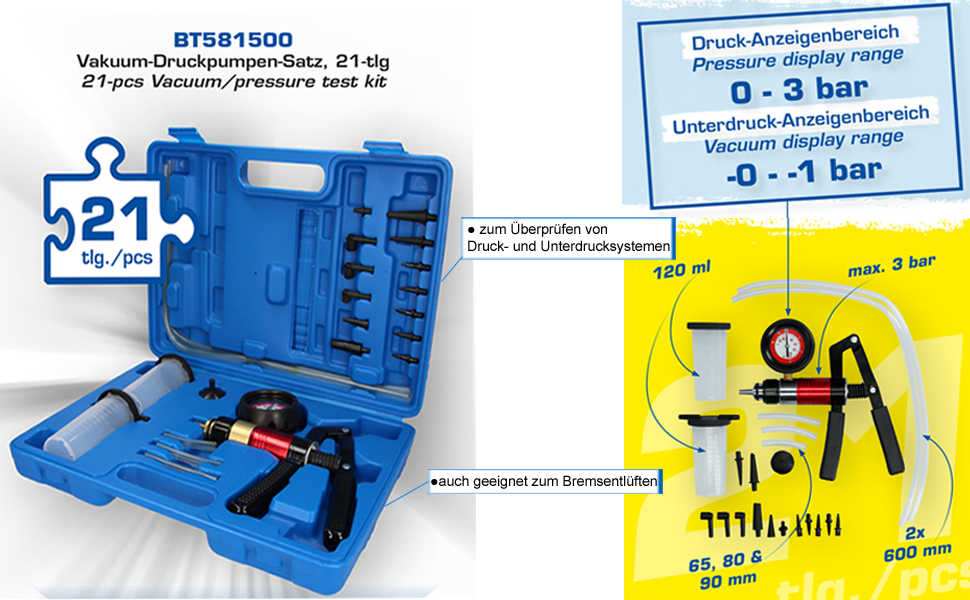 BT581500
Vakuum-Druckpumpen-Satz, 21-tlg
21-pcs Vacuum/pressure test kit

21
tlg./pcs

● zum Überprüfen von Druck- und Unterdrucksystemen

●auch geeignet zum Bremsentlüften

Druck-Anzeigenbereich
Pressure display range
0 - 3 bar
Unterdruck-Anzeigenbereich
Vacuum display range
-0 - -1 bar

120 ml

max. 3 bar

65, 80 & 90 mm

2x
600 mm

21 tlg./pcs