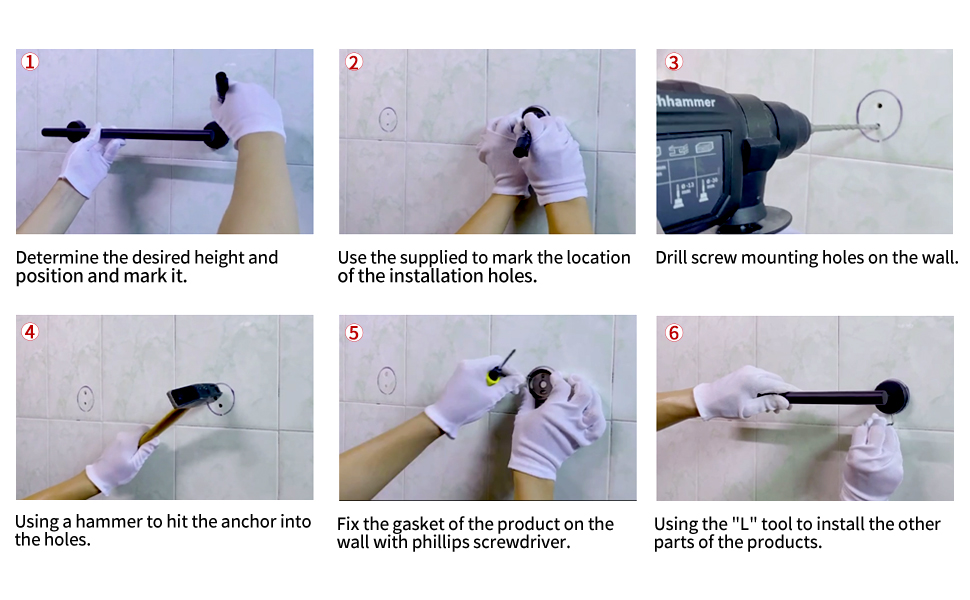 1

Determine the desired height and position and mark it.

2

Use the supplied to mark the location of the installation holes.

3

hhammer

Drill screw mounting holes on the wall.

4

Using a hammer to hit the anchor into the holes.

5

Fix the gasket of the product on the wall with phillips screwdriver.

6

Using the "L" tool to install the other parts of the products.