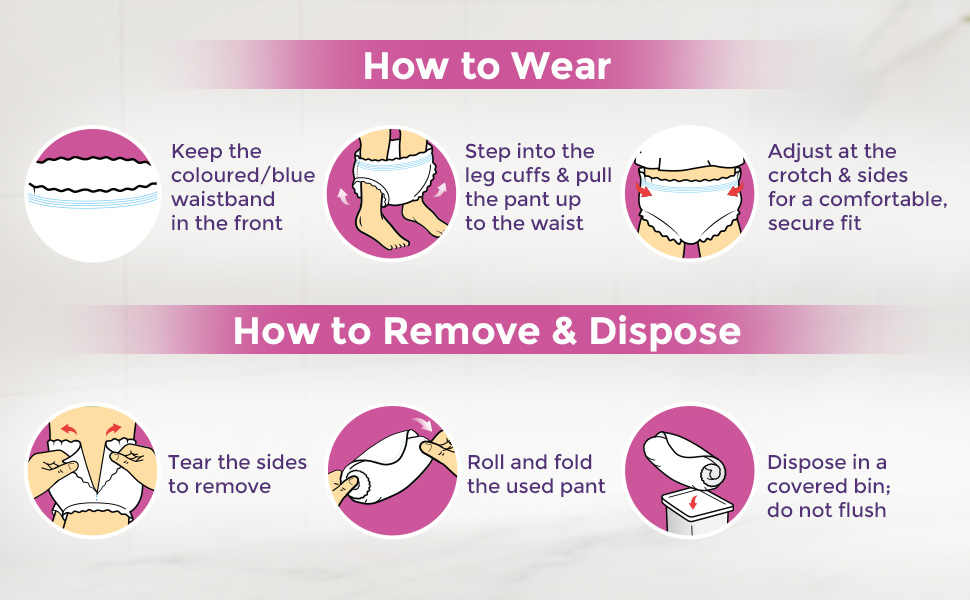 How to Wear

Keep the coloured/blue waistband in the front

Step into the leg cuffs & pull the pant up to the waist

Adjust at the crotch & sides for a comfortable, secure fit

How to Remove & Dispose

Tear the sides to remove

Roll and fold the used pant

Dispose in a covered bin; do not flush