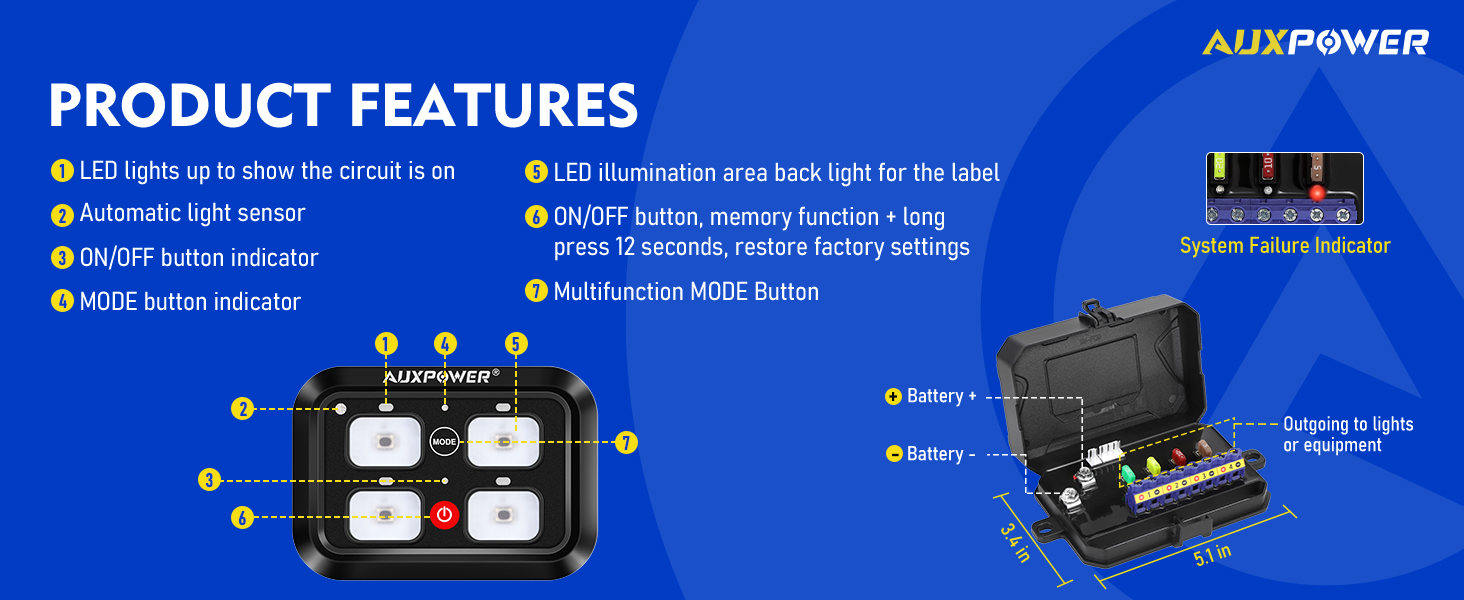 AUXPOWER

PRODUCT FEATURES

1 LED lights up to show the circuit is on

2 Automatic light sensor

3 ON/OFF button indicator

4 MODE button indicator

5 LED illumination area back light for the label

6 ON/OFF button, memory function + long press 12 seconds, restore factory settings

7 Multifunction MODE Button

System Failure Indicator

1 4 5

AUXPOWER®

2

MODE

7

3

6

+ Battery +

- Battery -

Outgoing to lights or equipment

3.4 in

5.1 in