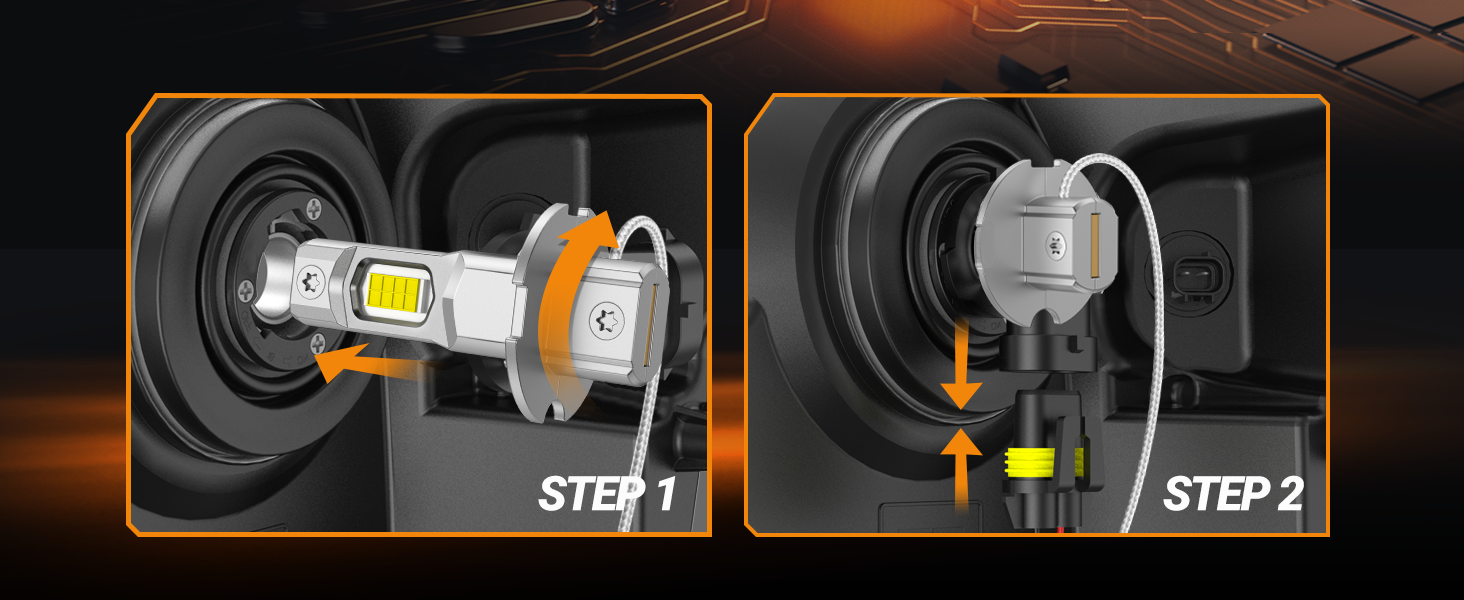 STEP 1

STEP 2