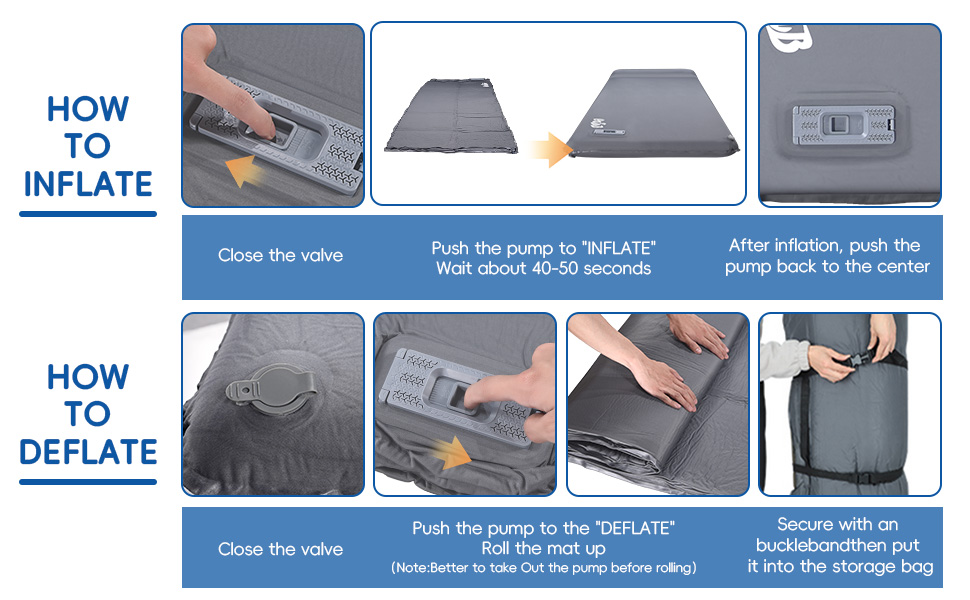 HOW TO INFLATE

Close the valve

Push the pump to "INFLATE"
Wait about 40-50 seconds

After inflation, push the pump back to the center

HOW TO DEFLATE

Close the valve

Push the pump to the "DEFLATE"
Roll the mat up
(Note:Better to take Out the pump before rolling)

Secure with an bucklebandthen put it into the storage bag