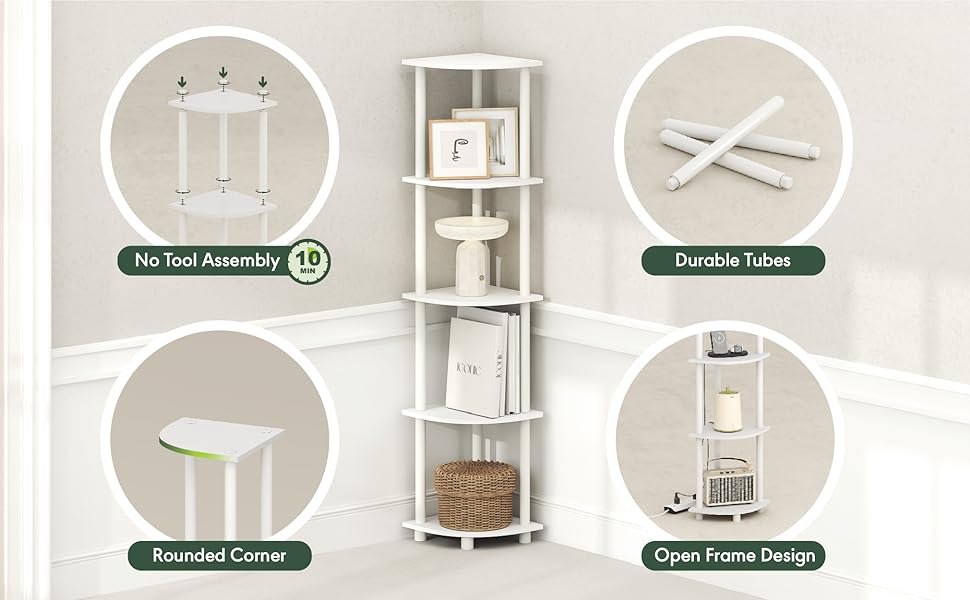 No Tool Assembly

10 MIN

Durable Tubes

ICONIC

Rounded Corner

Open Frame Design