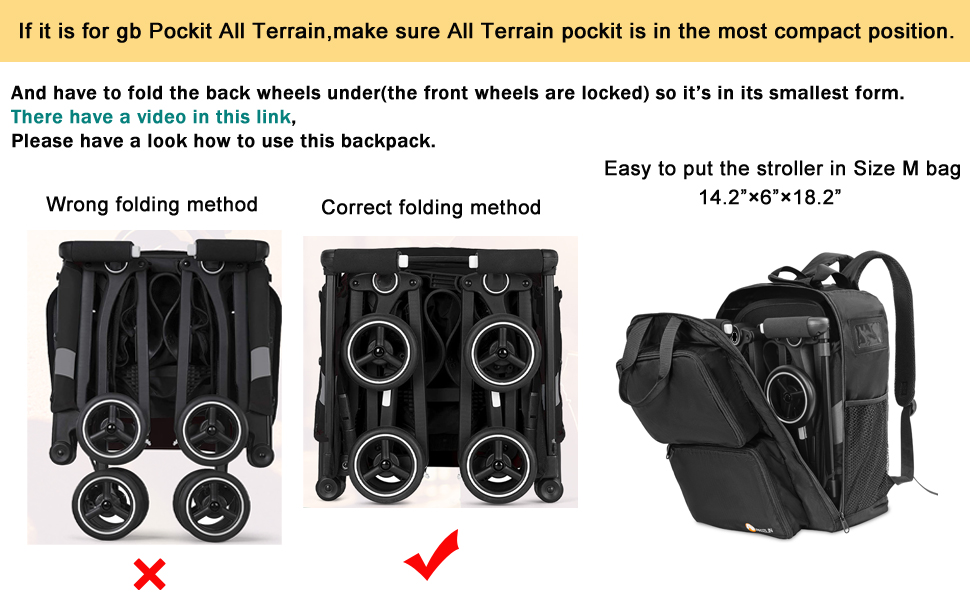 If it is for gb Pockit All Terrain,make sure All Terrain pockit is in the most compact position.

And have to fold the back wheels under(the front wheels are locked) so it's in its smallest form.
There have a video in this link,
Please have a look how to use this backpack.

Wrong folding method

Correct folding method

Easy to put the stroller in Size M bag
14.2"×6"×18.2"