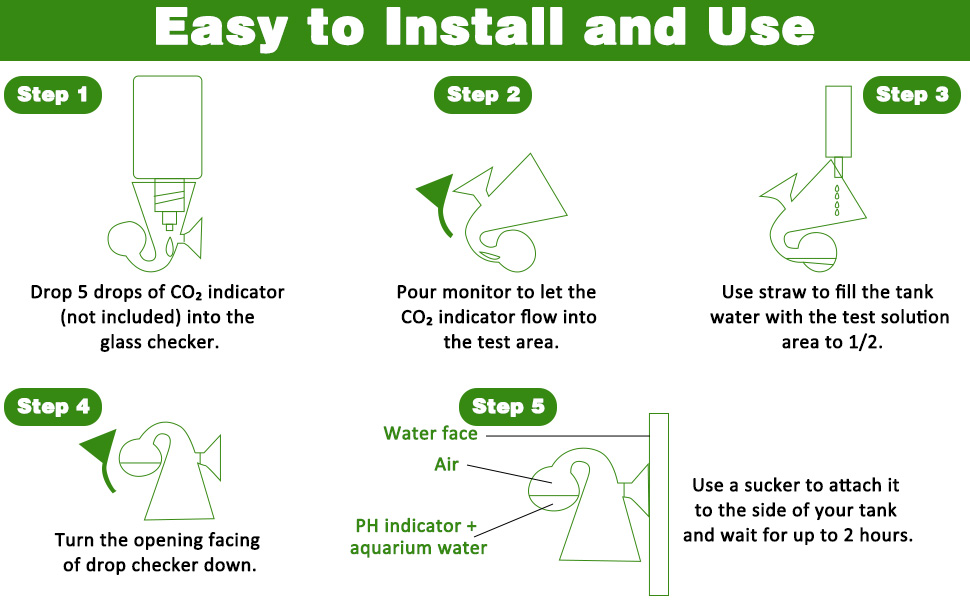 Easy to Install and Use

Step 1

Drop 5 drops of $CO_2$ indicator (not included) into the glass checker.

Step 2

Pour monitor to let the $CO_2$ indicator flow into the test area.

Step 3

Use straw to fill the tank water with the test solution area to 1/2.

Step 4

Turn the opening facing of drop checker down.

Step 5

Water face

Air

PH indicator + aquarium water

Use a sucker to attach it to the side of your tank and wait for up to 2 hours.