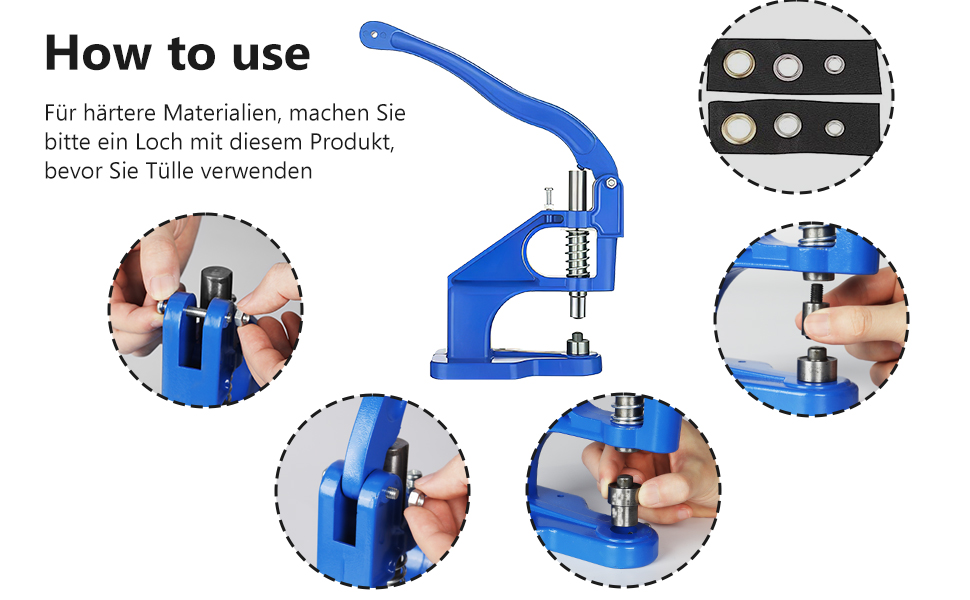 How to use

Für härtere Materialien, machen Sie bitte ein Loch mit diesem Produkt, bevor Sie Tülle verwenden