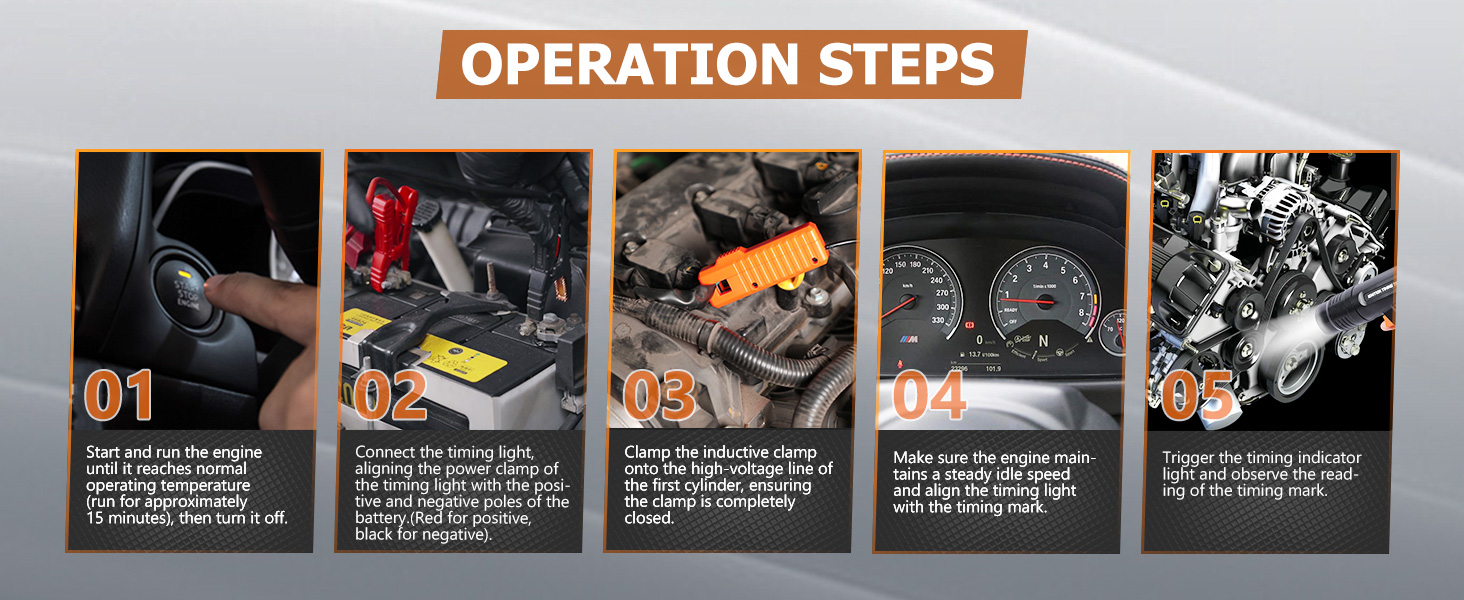 OPERATION STEPS

01

Start and run the engine until it reaches normal operating temperature (run for approximately 15 minutes), then turn it off.

02

Connect the timing light, aligning the power clamp of the timing light with the positive and negative poles of the battery.(Red for positive, black for negative).

03

Clamp the inductive clamp onto the high-voltage line of the first cylinder, ensuring the clamp is completely closed.

04

Make sure the engine maintains a steady idle speed and align the timing light with the timing mark.

05

Trigger the timing indicator light and observe the reading of the timing mark.