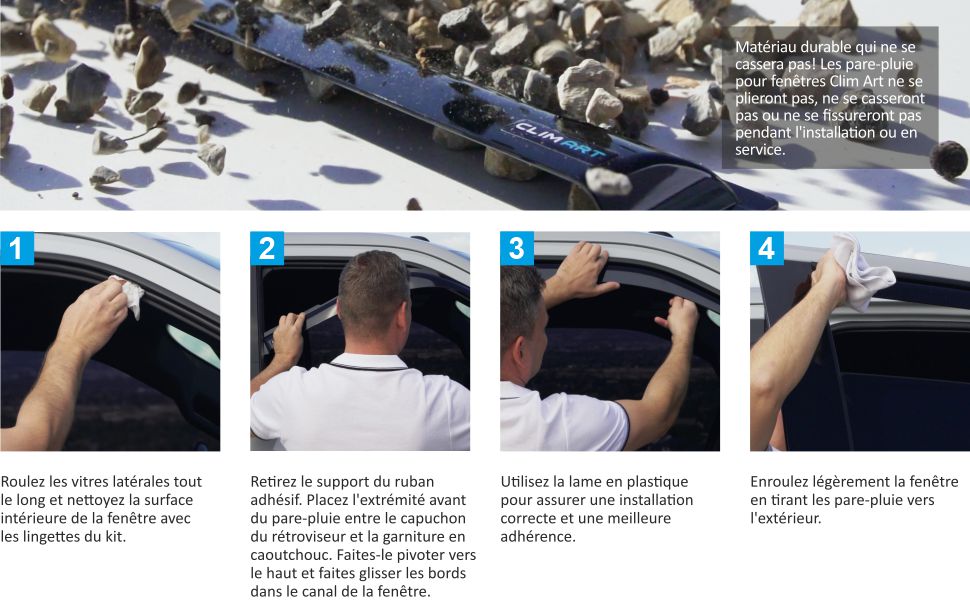 CLIM ART

Matériau durable qui ne se cassera pas! Les pare-pluie pour fenêtres Clim Art ne se plieront pas, ne se casseront pas ou ne se fissureront pas pendant l'installation ou en service.

1

Roulez les vitres latérales tout le long et nettoyez la surface intérieure de la fenêtre avec les lingettes du kit.

2

Retirez le support du ruban adhésif. Placez l'extrémité avant du pare-pluie entre le capuchon du rétroviseur et la garniture en caoutchouc. Faites-le pivoter vers le haut et faites glisser les bords dans le canal de la fenêtre.

3

Utilisez la lame en plastique pour assurer une installation correcte et une meilleure adhérence.

4

Enroulez légèrement la fenêtre en tirant les pare-pluie vers l'extérieur.