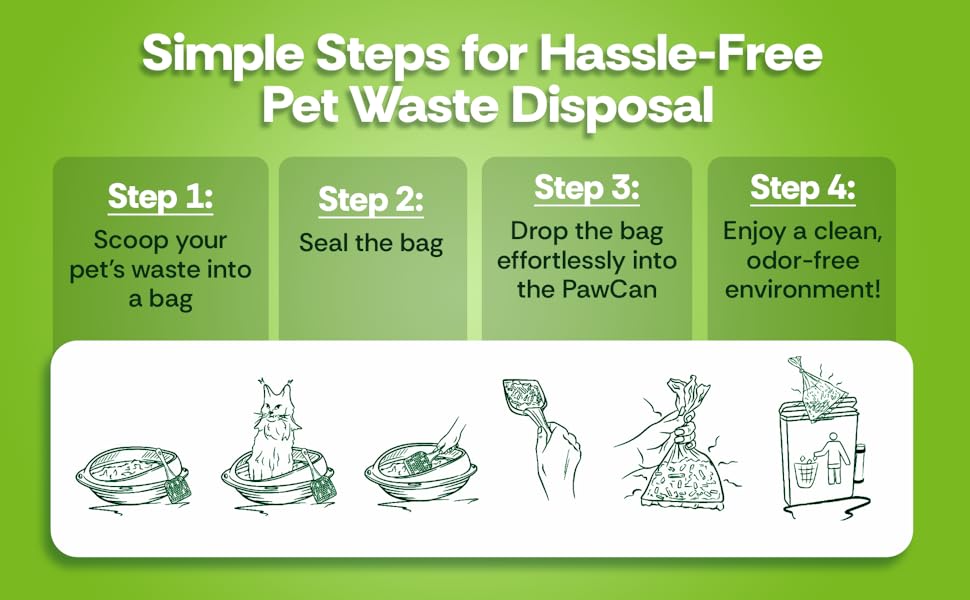 Simple Steps for Hassle-Free Pet Waste Disposal

Step 1:
Scoop your pet's waste into a bag

Step 2:
Seal the bag

Step 3:
Drop the bag effortlessly into the PawCan

Step 4:
Enjoy a clean, odor-free environment!