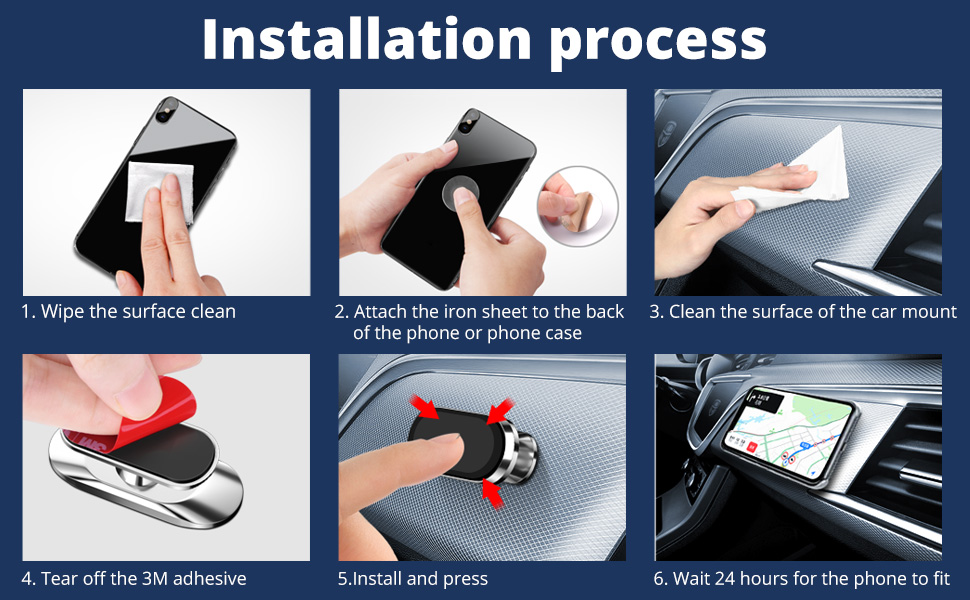 Installation process

1. Wipe the surface clean

2. Attach the iron sheet to the back of the phone or phone case

3. Clean the surface of the car mount

4. Tear off the 3M adhesive

5.Install and press

6. Wait 24 hours for the phone to fit