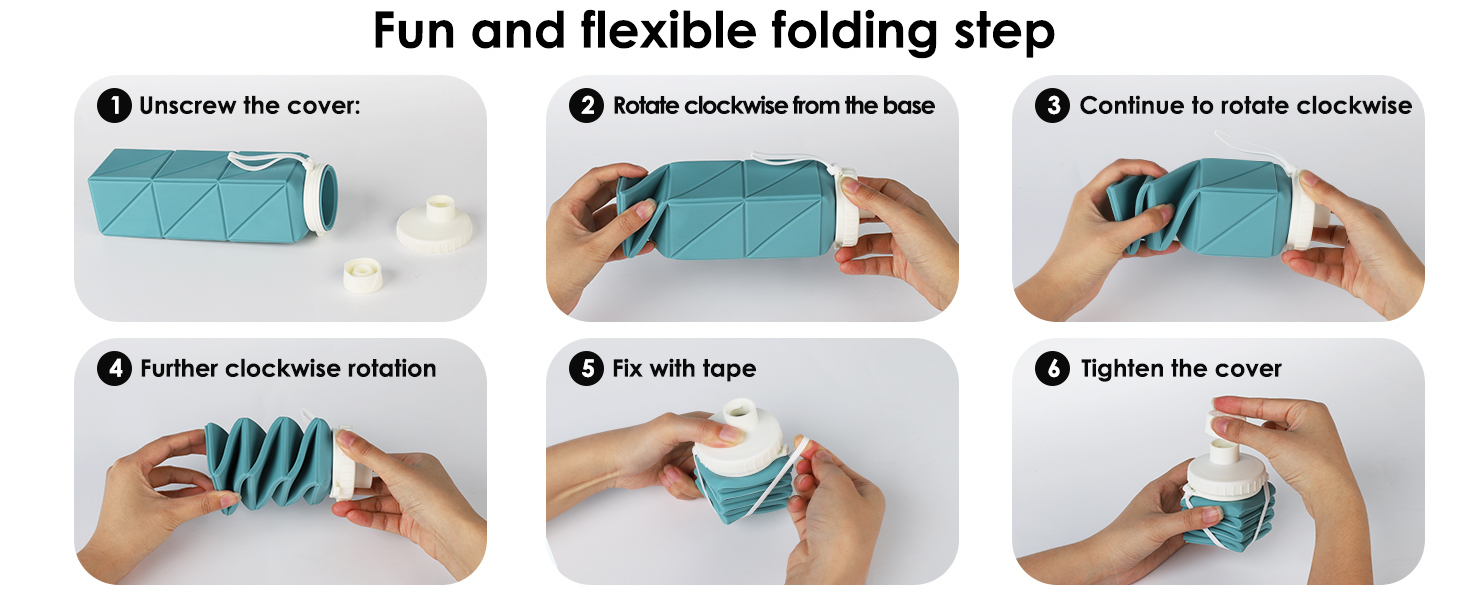 Fun and flexible folding step

1 Unscrew the cover:

2 Rotate clockwise from the base

3 Continue to rotate clockwise

4 Further clockwise rotation

5 Fix with tape

6 Tighten the cover