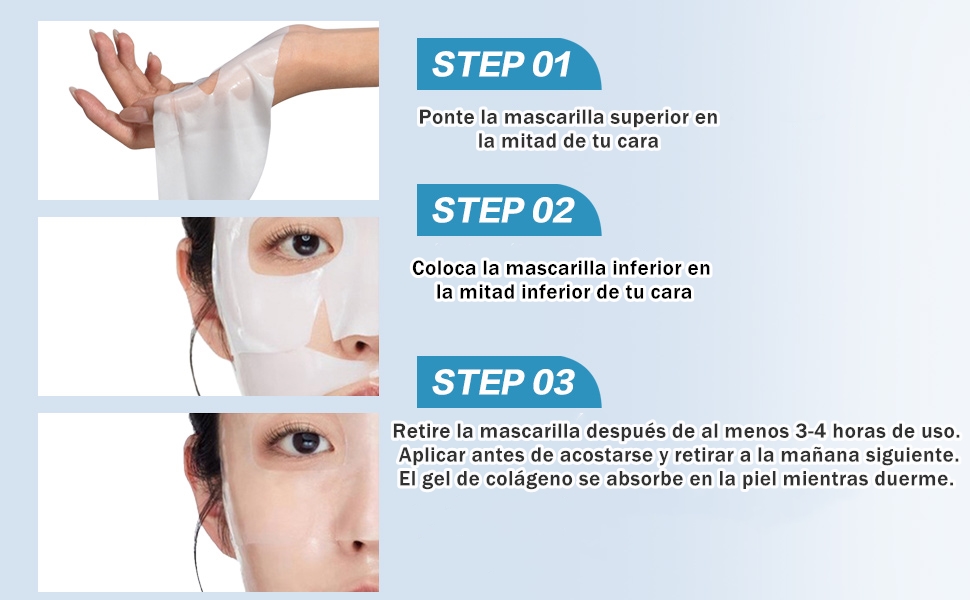 STEP 01

Ponte la mascarilla superior en la mitad de tu cara

STEP 02

Coloca la mascarilla inferior en la mitad inferior de tu cara

STEP 03

Retire la mascarilla después de al menos 3-4 horas de uso. Aplicar antes de acostarse y retirar a la mañana siguiente. El gel de colágeno se absorbe en la piel mientras duerme.