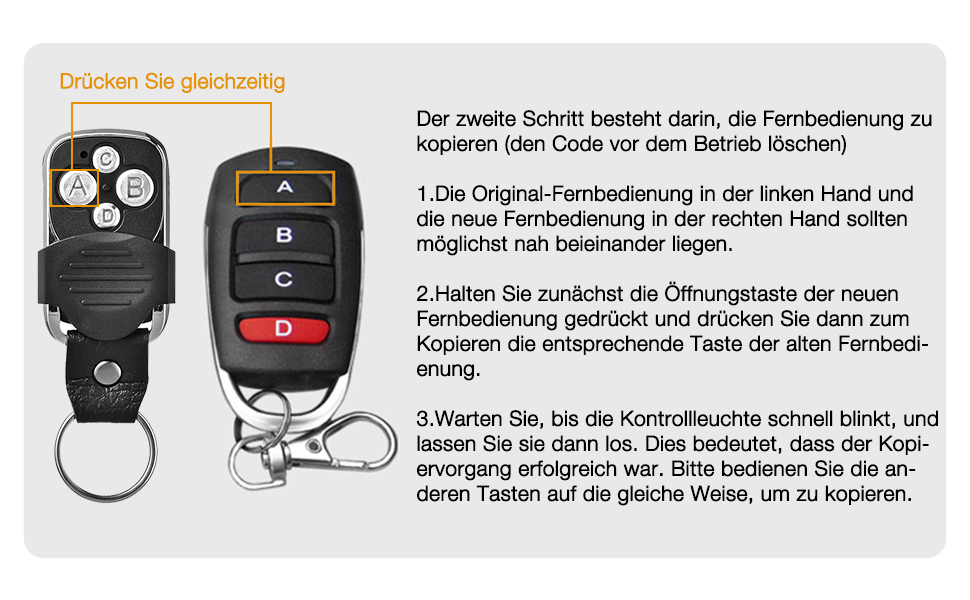 Drücken Sie gleichzeitig

C
A
B
D

A
B
C
D

Der zweite Schritt besteht darin, die Fernbedienung zu kopieren (den Code vor dem Betrieb löschen)

1.Die Original-Fernbedienung in der linken Hand und die neue Fernbedienung in der rechten Hand sollten möglichst nah beieinander liegen.

2.Halten Sie zunächst die Öffnungstaste der neuen Fernbedienung gedrückt und drücken Sie dann zum Kopieren die entsprechende Taste der alten Fernbedienung.

3.Warten Sie, bis die Kontrollleuchte schnell blinkt, und lassen Sie sie dann los. Dies bedeutet, dass der Kopiervorgang erfolgreich war. Bitte bedienen Sie die anderen Tasten auf die gleiche Weise, um zu kopieren.