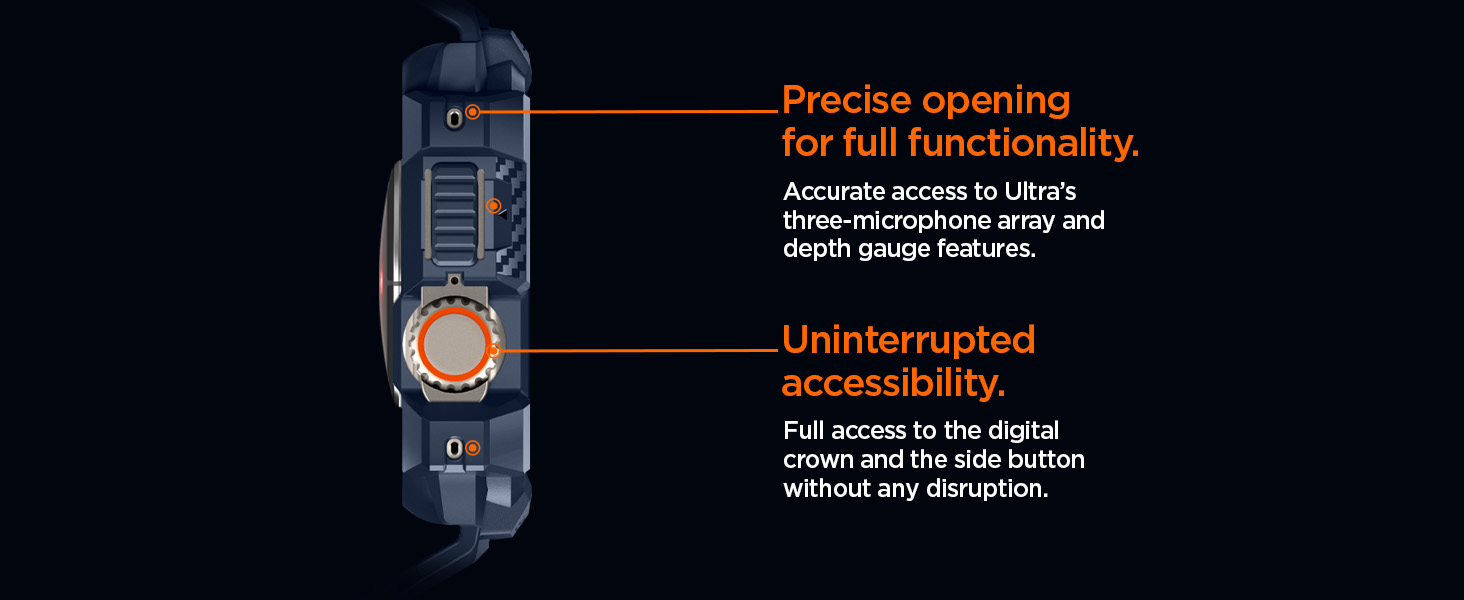 Precise opening for full functionality.

Accurate access to Ultra's three-microphone array and depth gauge features.

Uninterrupted accessibility.

Full access to the digital crown and the side button without any disruption.