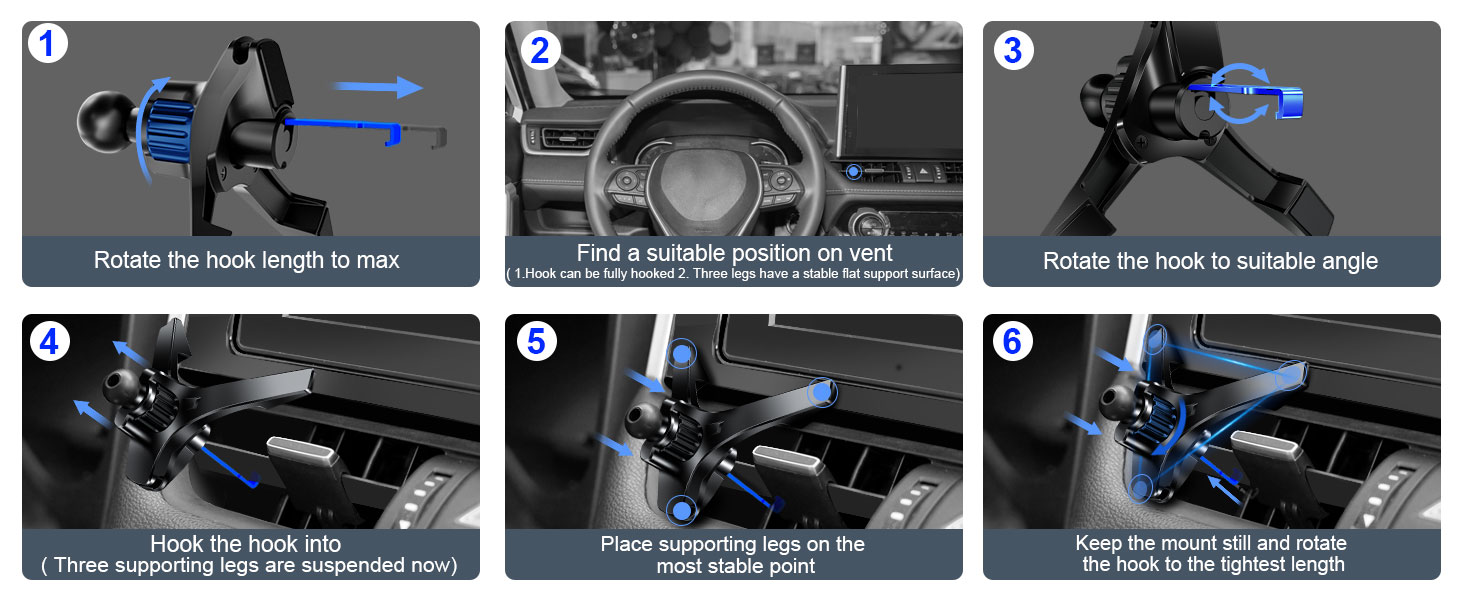 1
Rotate the hook length to max

2
Find a suitable position on vent
( 1.Hook can be fully hooked 2. Three legs have a stable flat support surface)

3
Rotate the hook to suitable angle

4
Hook the hook into
( Three supporting legs are suspended now)

5
Place supporting legs on the most stable point

6
Keep the mount still and rotate the hook to the tightest length