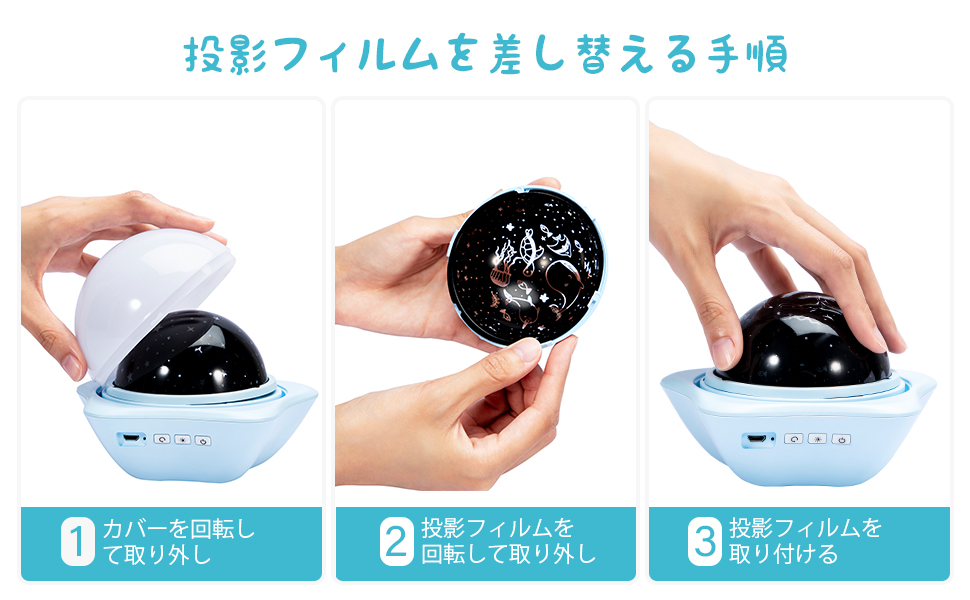 投影フィルムを差し替える手順

1 カバーを回転して取り外し

2 投影フィルムを回転して取り外し

3 投影フィルムを取り付ける