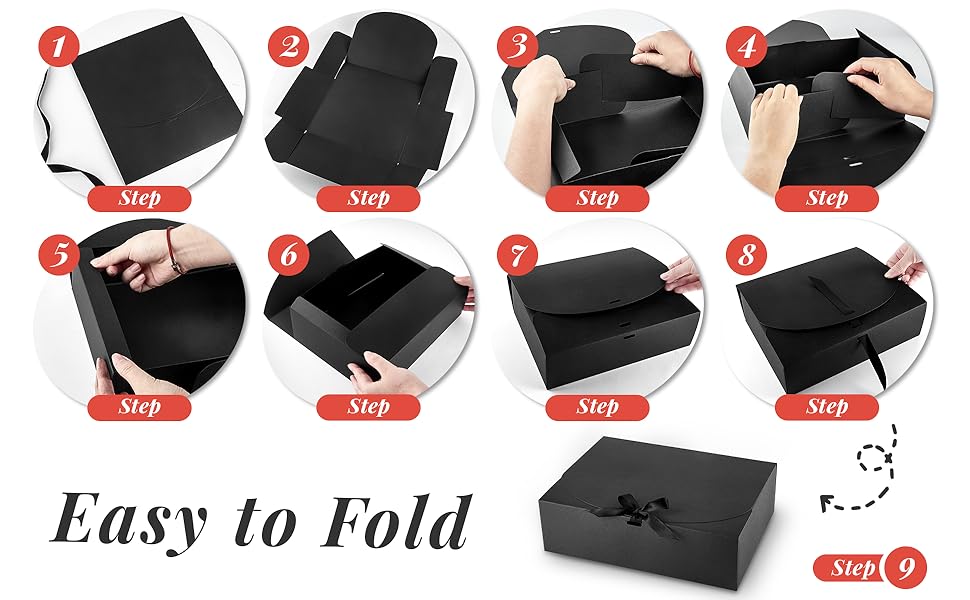 1
Step
2
Step
3
Step
4
Step
5
Step
6
Step
7
Step
8
Step

Easy to Fold

Step 9