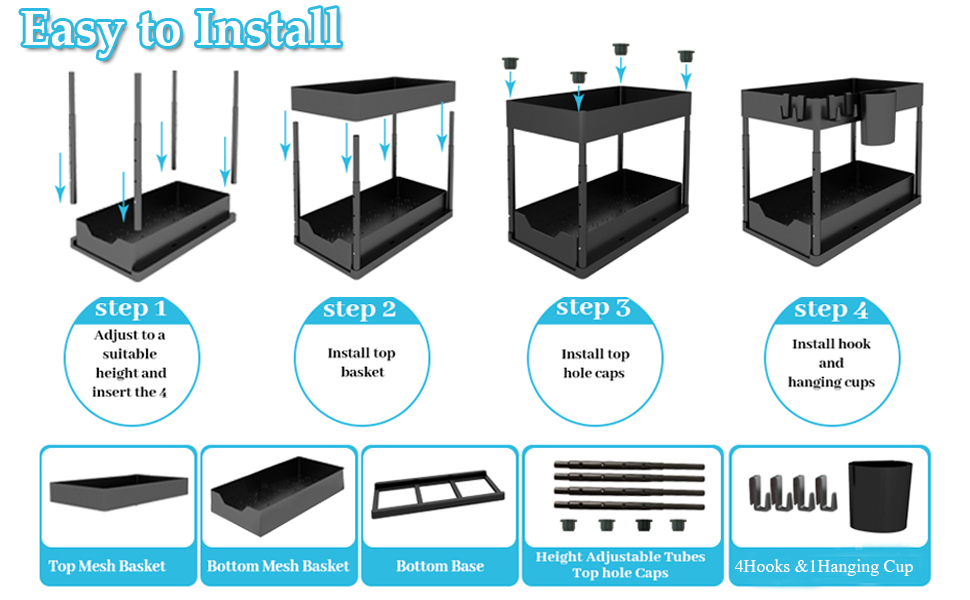 Easy to Install

step 1
Adjust to a suitable height and insert the 4

step 2
Install top basket

step 3
Install top hole caps

step 4
Install hook and hanging cups

Top Mesh Basket

Bottom Mesh Basket

Bottom Base

Height Adjustable Tubes
Top hole Caps

4Hooks &1Hanging Cup