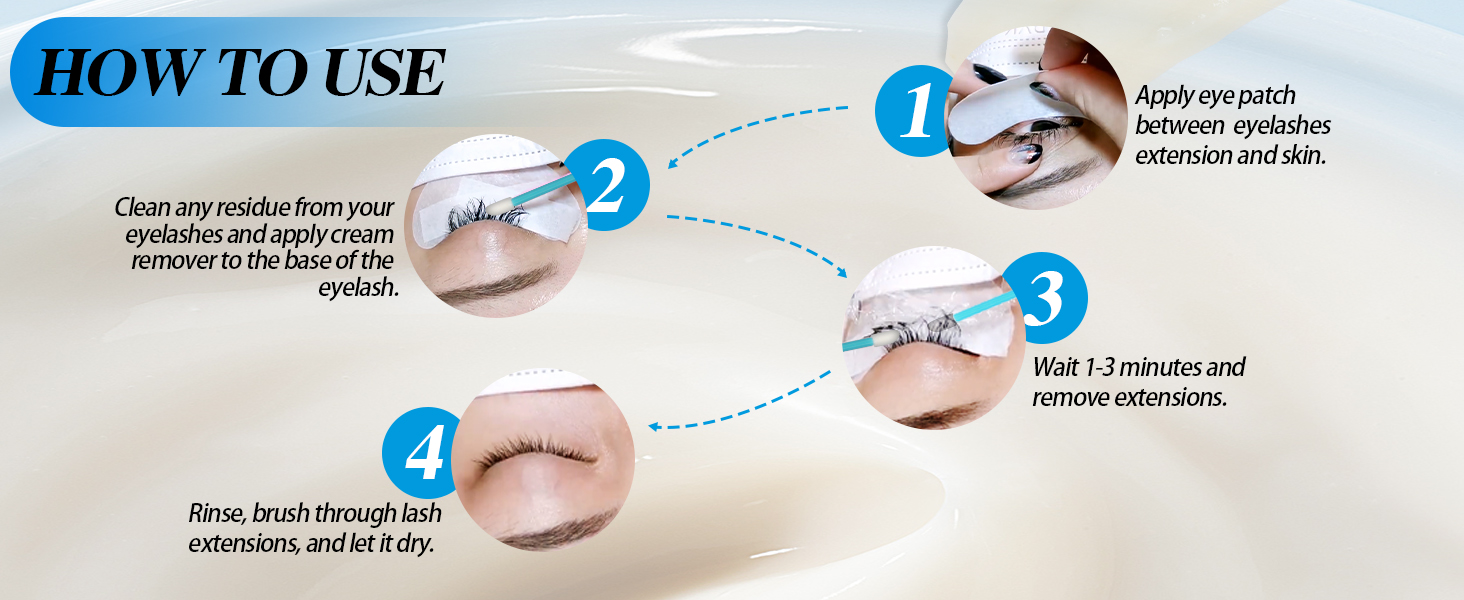 HOW TO USE

1

Apply eye patch between eyelashes extension and skin.

2

Clean any residue from your eyelashes and apply cream remover to the base of the eyelash.

3

Wait 1-3 minutes and remove extensions.

4

Rinse, brush through lash extensions, and let it dry.