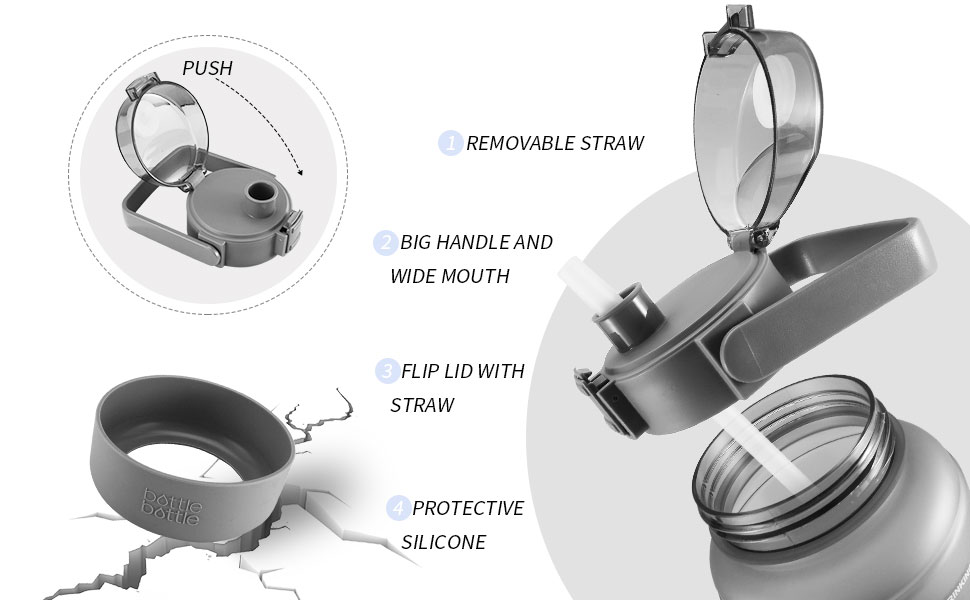 PUSH

1 REMOVABLE STRAW

2 BIG HANDLE AND WIDE MOUTH

3 FLIP LID WITH STRAW

4 PROTECTIVE SILICONE

bottle bottle