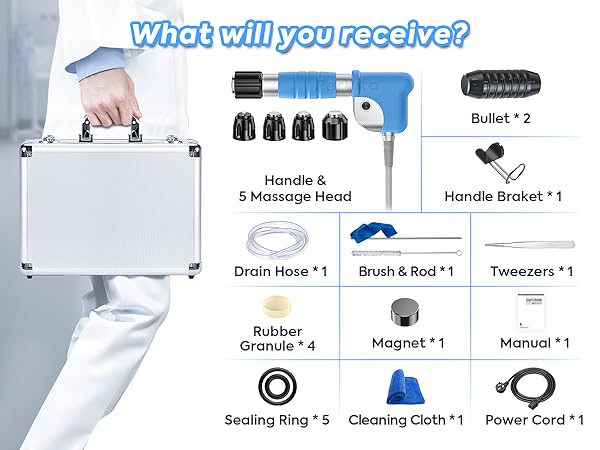 What will you receive?

Handle &
5 Massage Head

Bullet * 2

Handle Braket * 1

Drain Hose * 1

Brush & Rod * 1

Tweezers * 1

Rubber
Granule * 4

Magnet * 1

Manual * 1

Sealing Ring * 5

Cleaning Cloth * 1

Power Cord * 1