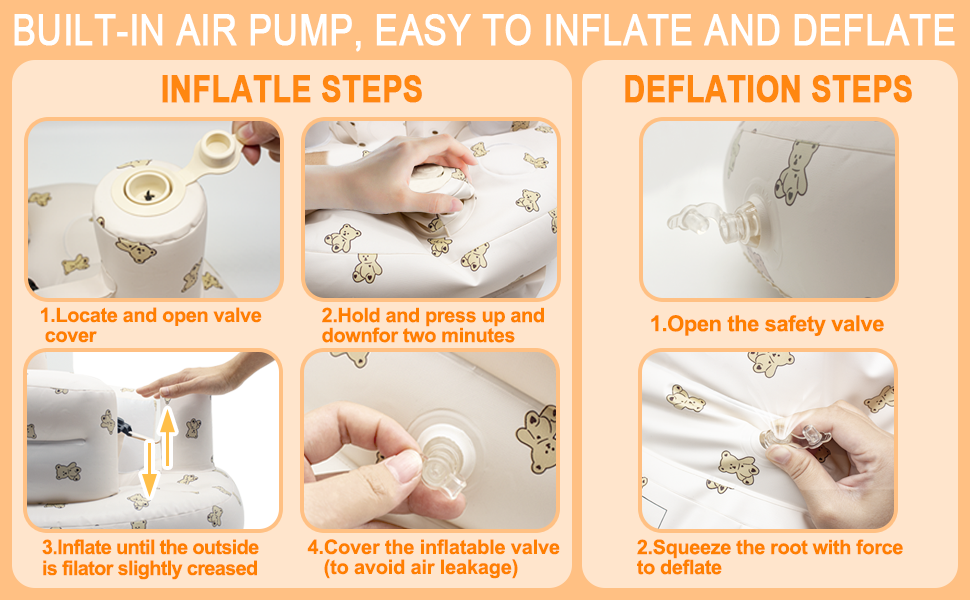 BUILT-IN AIR PUMP, EASY TO INFLATE AND DEFLATE

INFLATLE STEPS

1.Locate and open valve cover

2.Hold and press up and downfor two minutes

3.Inflate until the outside is filator slightly creased

4.Cover the inflatable valve (to avoid air leakage)

DEFLATION STEPS

1.Open the safety valve

2.Squeeze the root with force to deflate