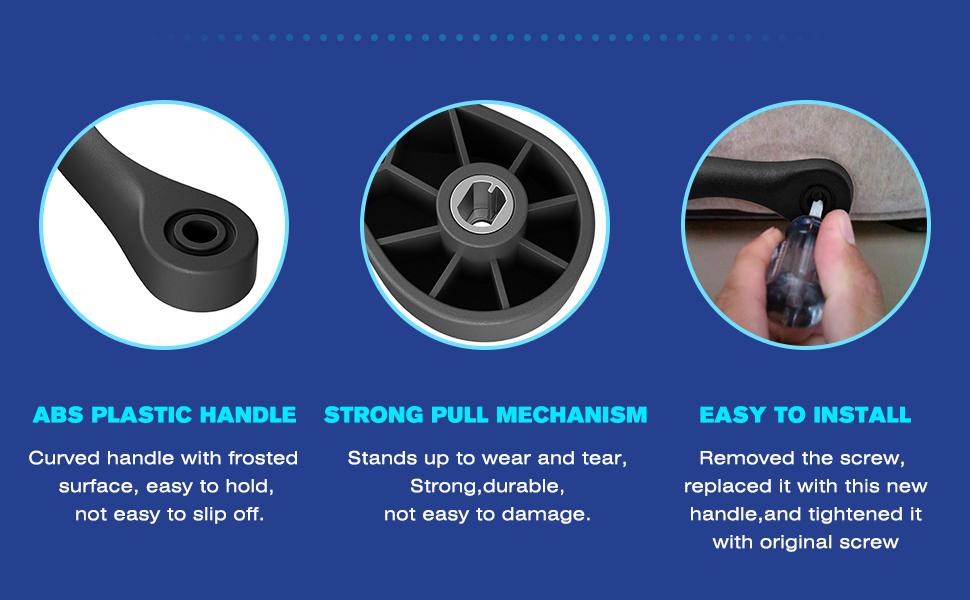 ABS PLASTIC HANDLE

Curved handle with frosted surface, easy to hold, not easy to slip off.

STRONG PULL MECHANISM

Stands up to wear and tear, Strong,durable, not easy to damage.

EASY TO INSTALL

Removed the screw, replaced it with this new handle,and tightened it with original screw