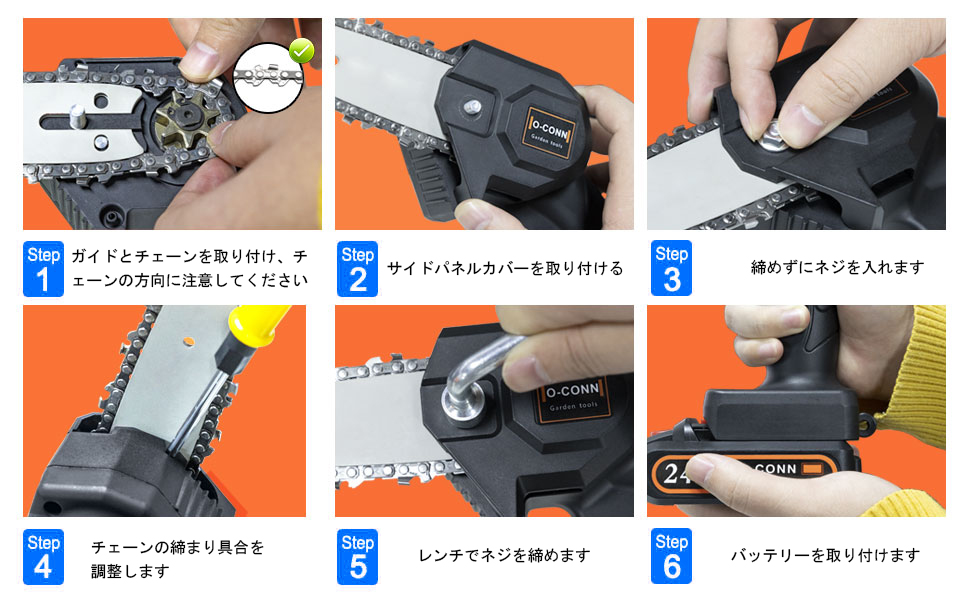 O-CONN
Garden tools

Step 1 ガイドとチェーンを取り付け、チェーンの方向に注意してください

Step 2 サイドパネルカバーを取り付ける

Step 3 締めずにネジを入れます

O-CONN
Garden tools

24 CONN

Step 4 チェーンの締まり具合を調整します

Step 5 レンチでネジを締めます

Step 6 バッテリーを取り付けます