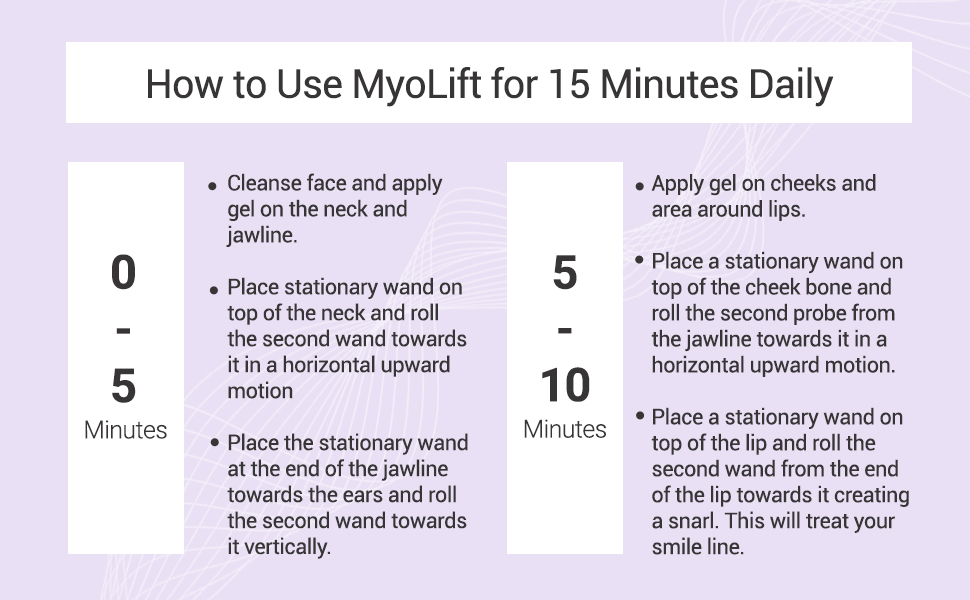 How to Use MyoLift for 15 Minutes Daily

0
-
5
Minutes

• Cleanse face and apply gel on the neck and jawline.

• Place stationary wand on top of the neck and roll the second wand towards it in a horizontal upward motion

• Place the stationary wand at the end of the jawline towards the ears and roll the second wand towards it vertically.

5
-
10
Minutes

• Apply gel on cheeks and area around lips.

• Place a stationary wand on top of the cheek bone and roll the second probe from the jawline towards it in a horizontal upward motion.

• Place a stationary wand on top of the lip and roll the second wand from the end of the lip towards it creating a snarl. This will treat your smile line.