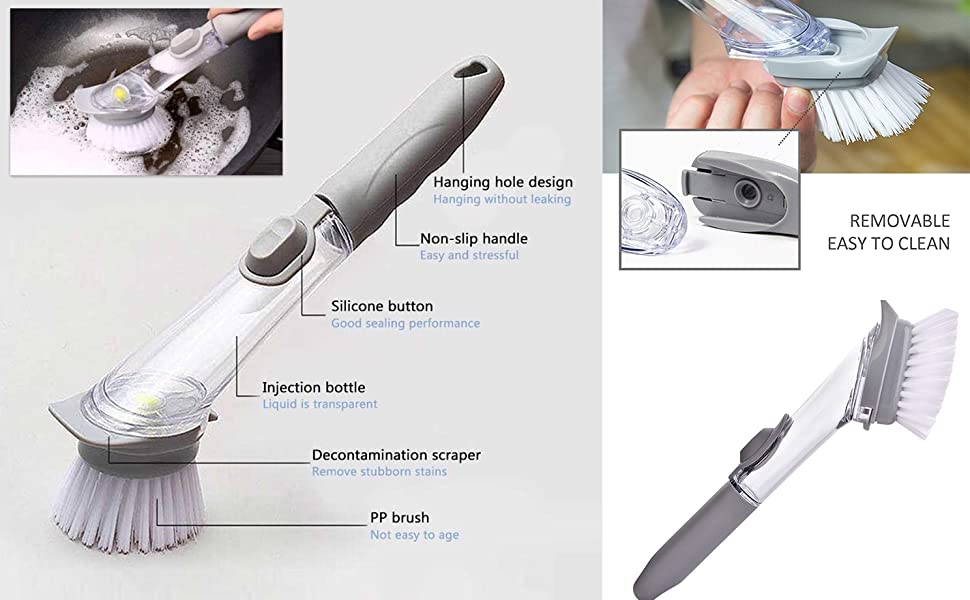 Hanging hole design
Hanging without leaking

Non-slip handle
Easy and stressful

Silicone button
Good sealing performance

Injection bottle
Liquid is transparent

Decontamination scraper
Remove stubborn stains

PP brush
Not easy to age

REMOVABLE
EASY TO CLEAN