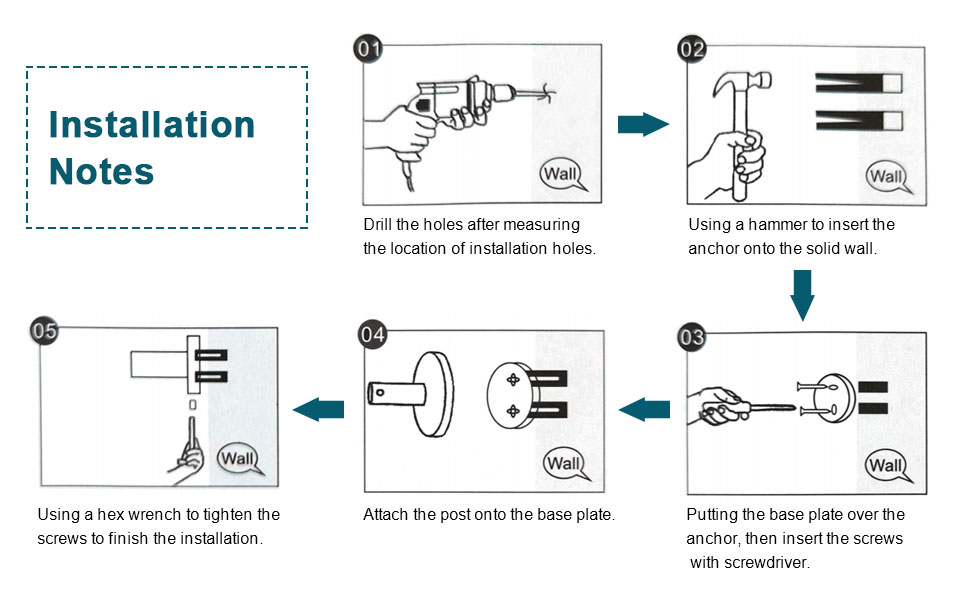 Installation Notes

01

Wall

Drill the holes after measuring the location of installation holes.

02

Wall

Using a hammer to insert the anchor onto the solid wall.

03

Wall

Putting the base plate over the anchor, then insert the screws with screwdriver.

04

Wall

Attach the post onto the base plate.

05

Wall

Using a hex wrench to tighten the screws to finish the installation.