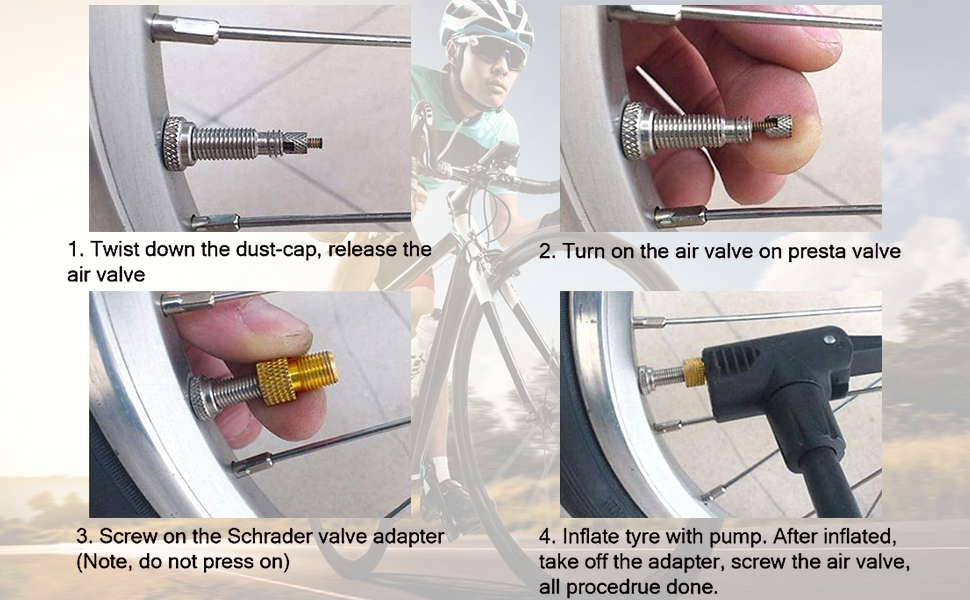 1. Twist down the dust-cap, release the air valve

2. Turn on the air valve on presta valve

3. Screw on the Schrader valve adapter (Note, do not press on)

4. Inflate tyre with pump. After inflated, take off the adapter, screw the air valve, all procedrue done.