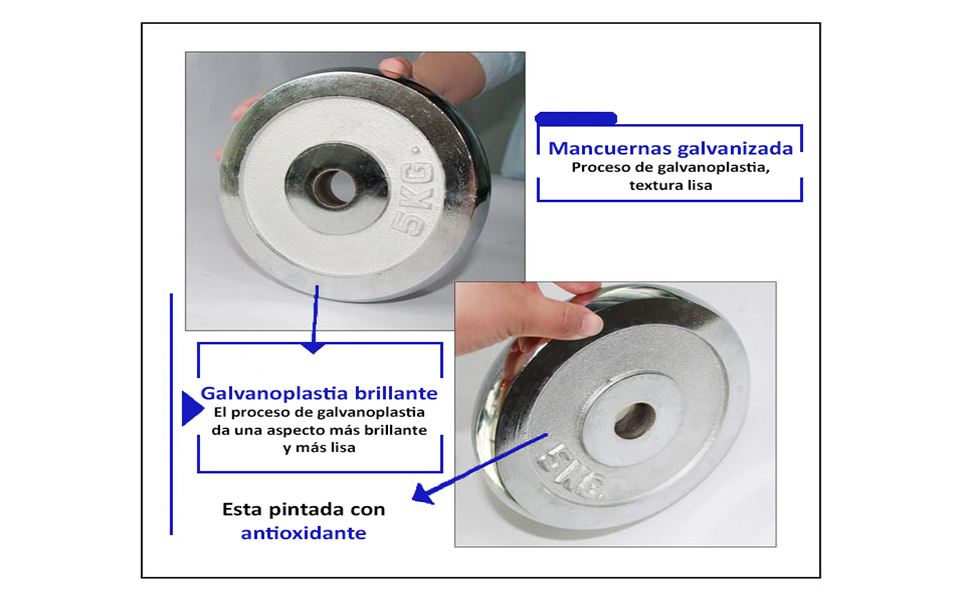 5KG.

Mancuernas galvanizada
Proceso de galvanoplastia, textura lisa

Galvanoplastia brillante
El proceso de galvanoplastia da una aspecto más brillante y más lisa

5KG.

Esta pintada con antioxidante