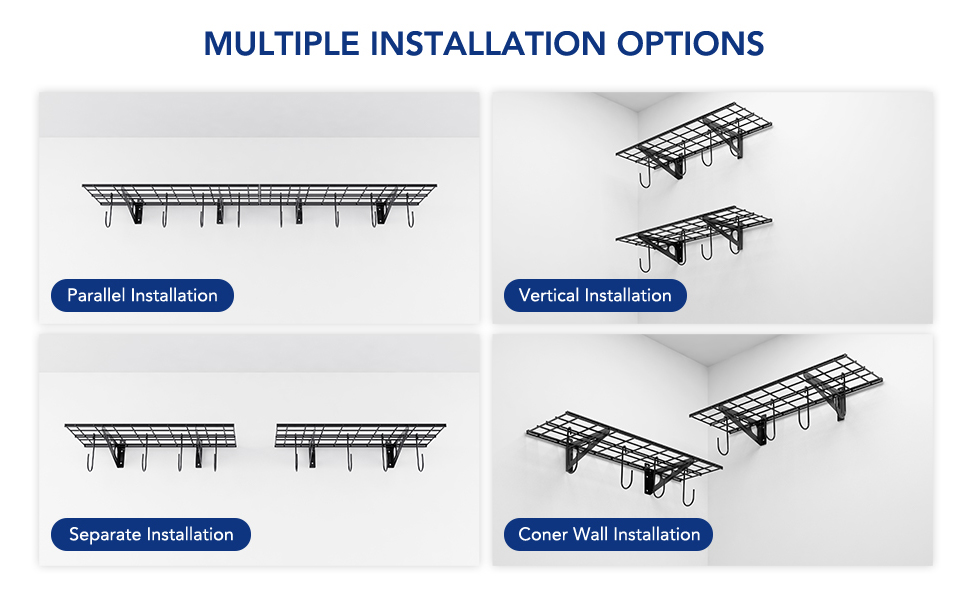 MULTIPLE INSTALLATION OPTIONS

Parallel Installation

Vertical Installation

Separate Installation

Coner Wall Installation