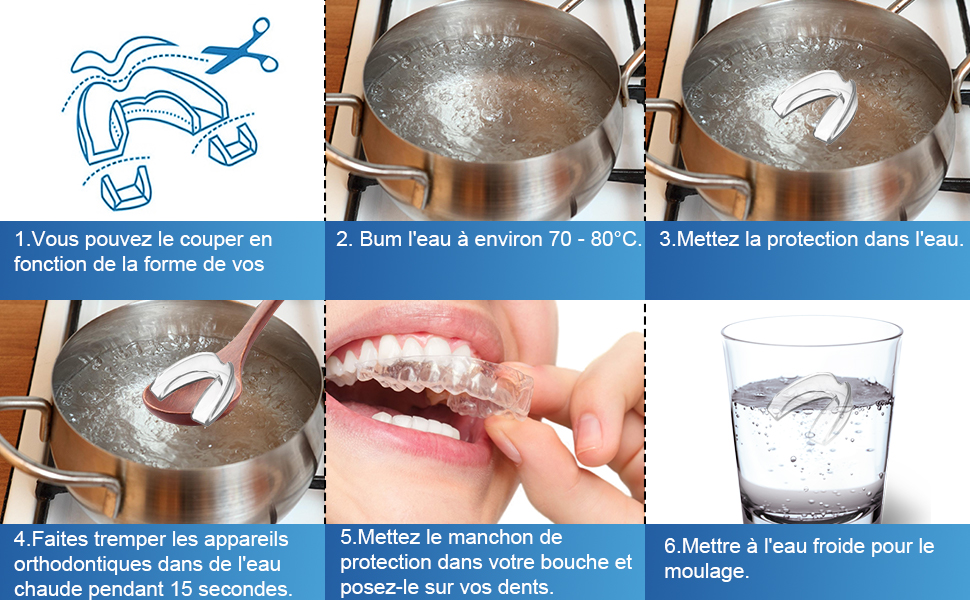 1.Vous pouvez le couper en fonction de la forme de vos

2. Bum l'eau à environ 70 - 80°C.

3.Mettez la protection dans l'eau.

4.Faites tremper les appareils orthodontiques dans de l'eau chaude pendant 15 secondes.

5.Mettez le manchon de protection dans votre bouche et posez-le sur vos dents.

6.Mettre à l'eau froide pour le moulage.