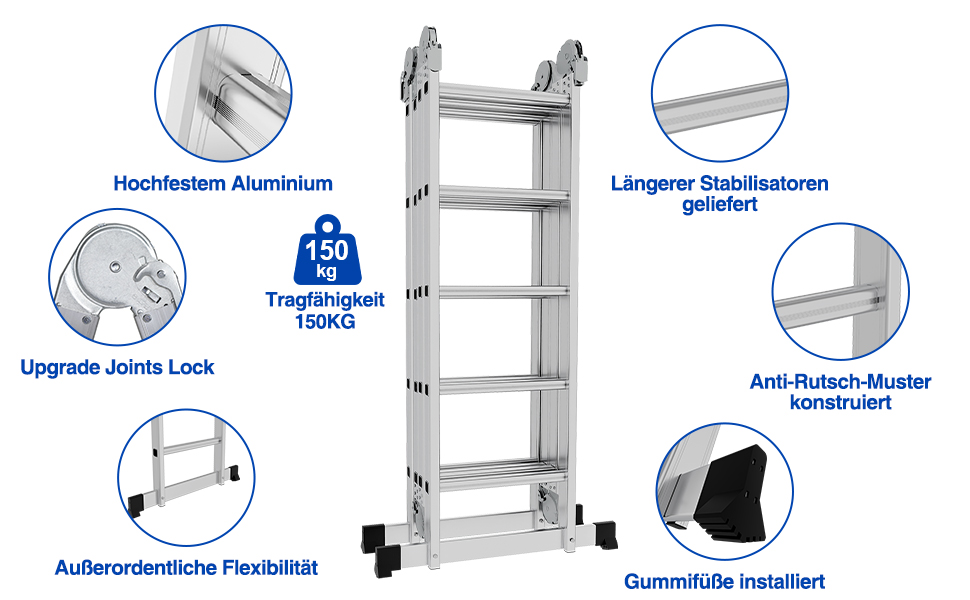 Hochfestem Aluminium

Upgrade Joints Lock

Außerordentliche Flexibilität

150 kg

Tragfähigkeit 150KG

Längerer Stabilisatoren geliefert

Anti-Rutsch-Muster konstruiert

Gummifüße installiert