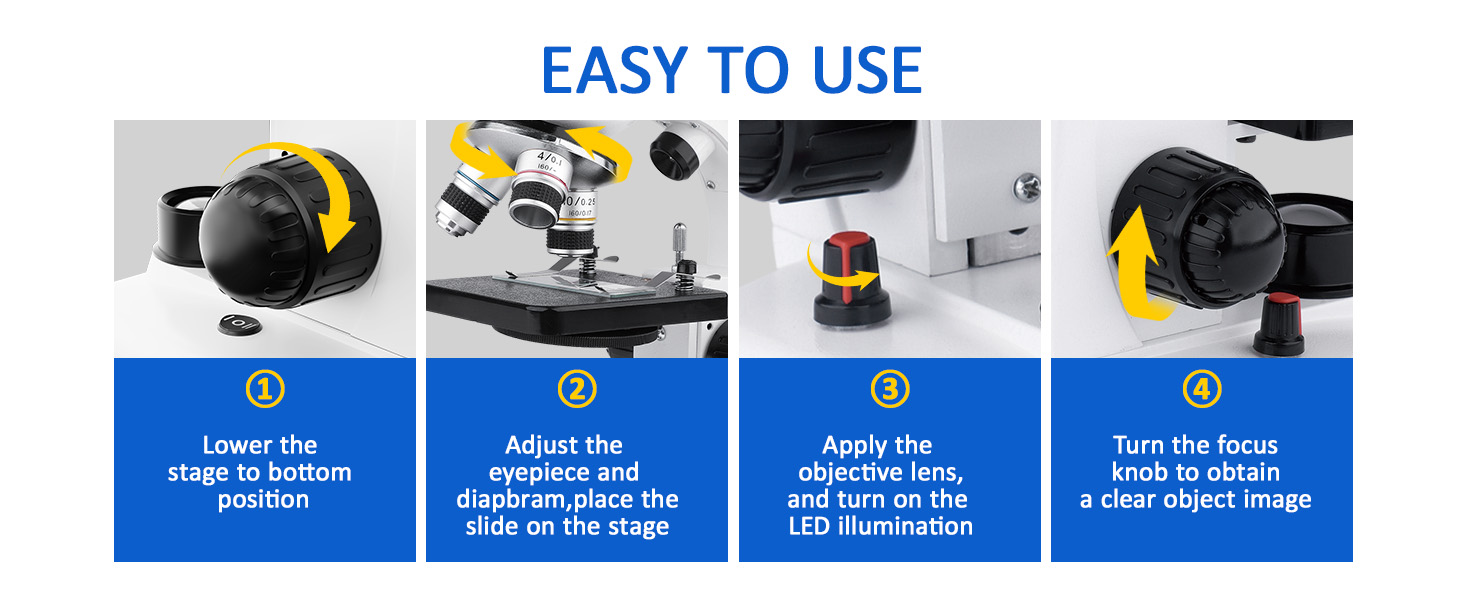 EASY TO USE

4/0.1 160/-

10/0.25 160/0.17

①

Lower the stage to bottom position

②

Adjust the eyepiece and diapbram,place the slide on the stage

③

Apply the objective lens, and turn on the LED illumination

④

Turn the focus knob to obtain a clear object image