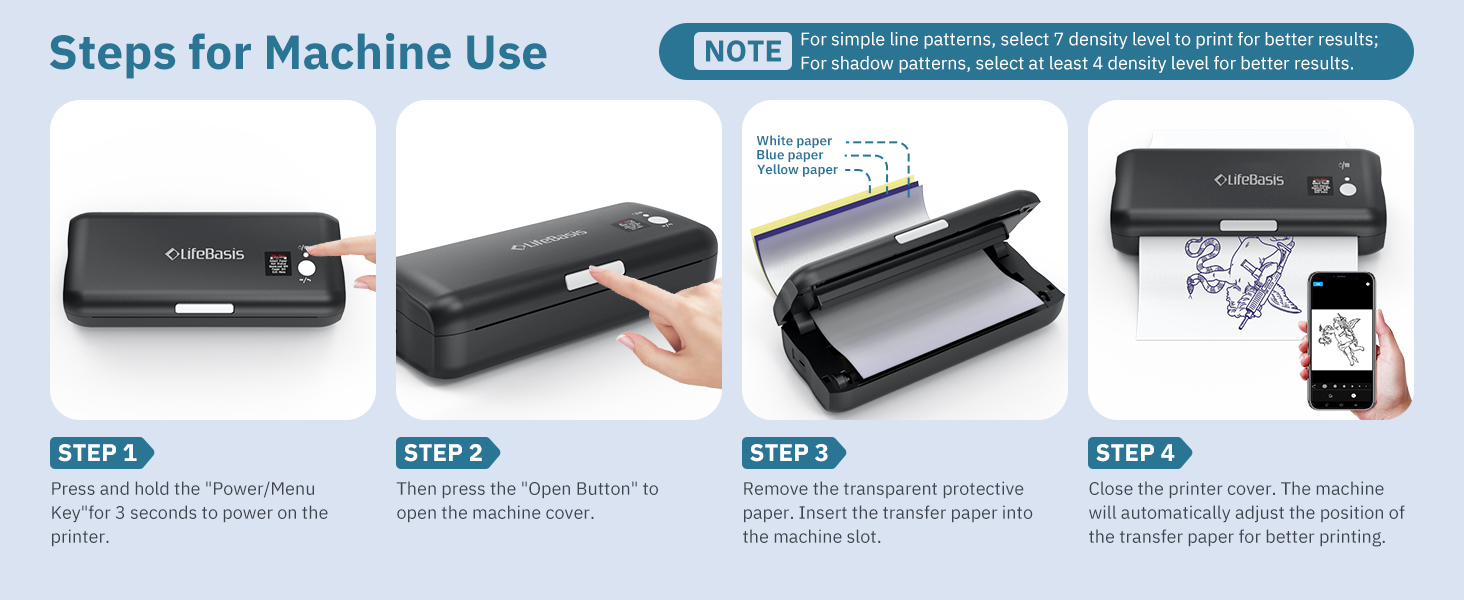 Steps for Machine Use

NOTE For simple line patterns, select 7 density level to print for better results; For shadow patterns, select at least 4 density level for better results.

LifeBasis

LifeBasis

White paper
Blue paper
Yellow paper

LifeBasis

STEP 1
Press and hold the "Power/Menu Key"for 3 seconds to power on the printer.

STEP 2
Then press the "Open Button" to open the machine cover.

STEP 3
Remove the transparent protective paper. Insert the transfer paper into the machine slot.

STEP 4
Close the printer cover. The machine will automatically adjust the position of the transfer paper for better printing.