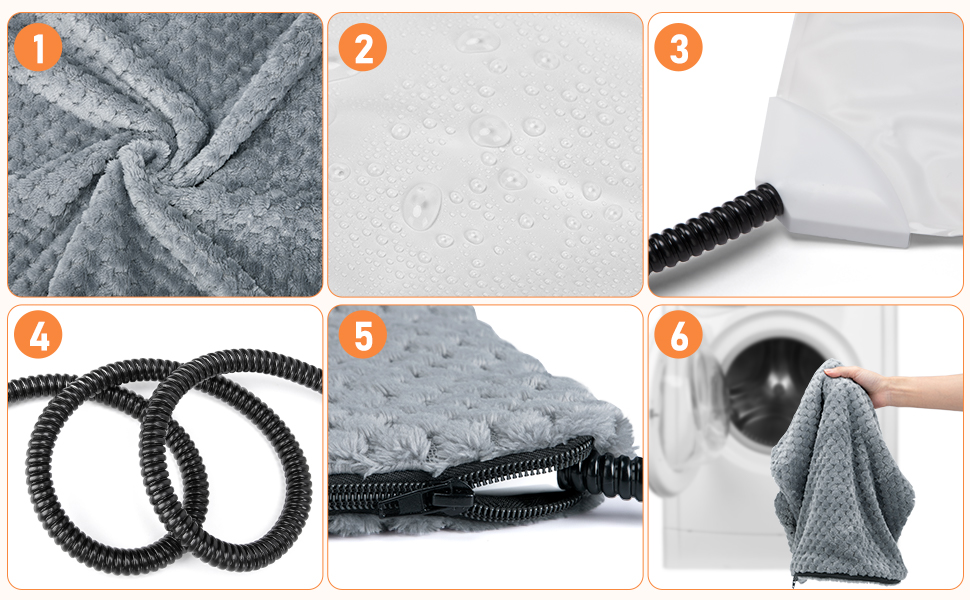 1

2

3

4

5

6