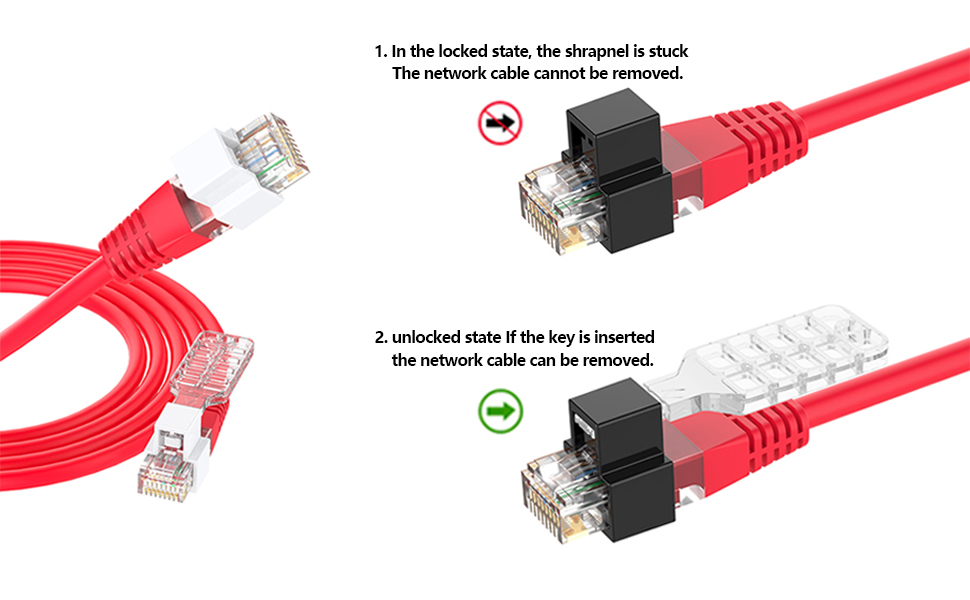 1. In the locked state, the shrapnel is stuck
The network cable cannot be removed.

2. unlocked state If the key is inserted
the network cable can be removed.