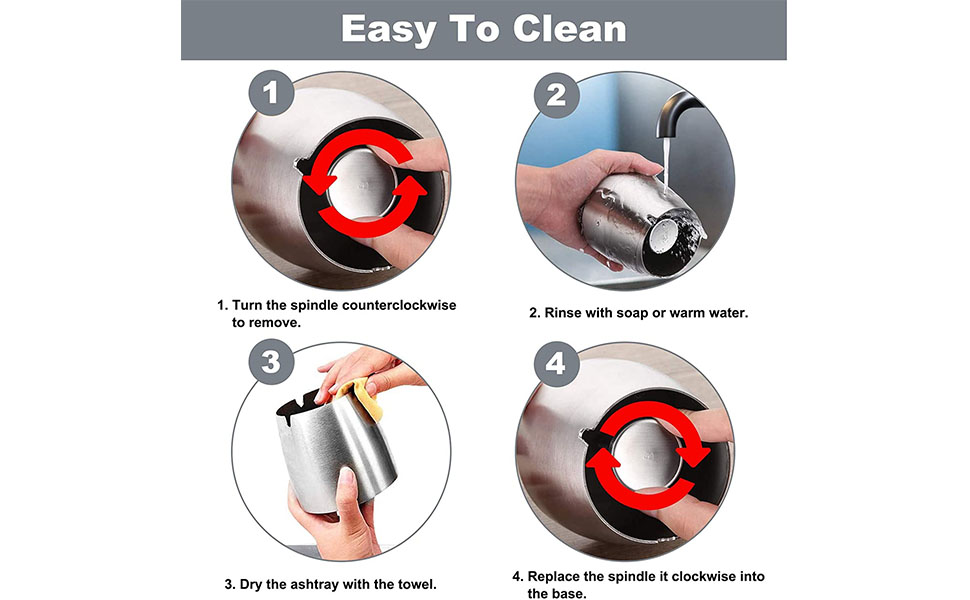 Easy To Clean

1

1. Turn the spindle counterclockwise to remove.

2

2. Rinse with soap or warm water.

3

3. Dry the ashtray with the towel.

4

4. Replace the spindle it clockwise into the base.